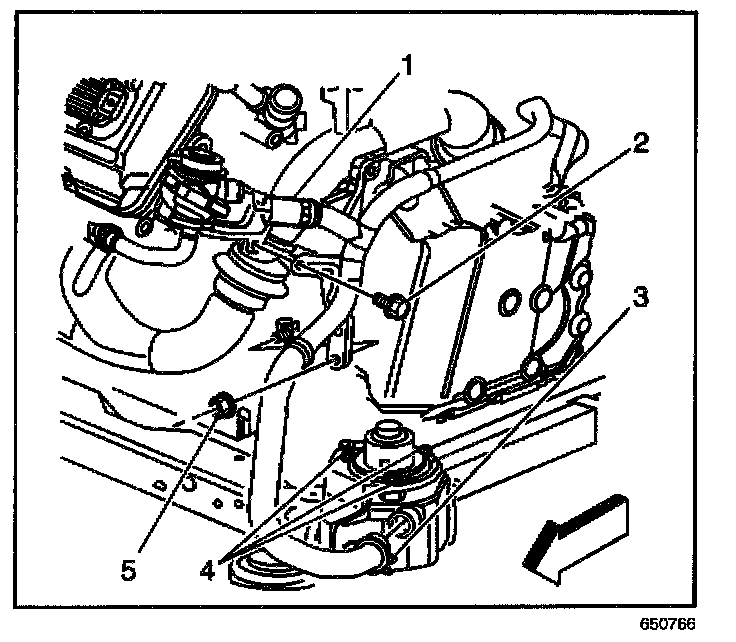 1
2
3
5
4
650766