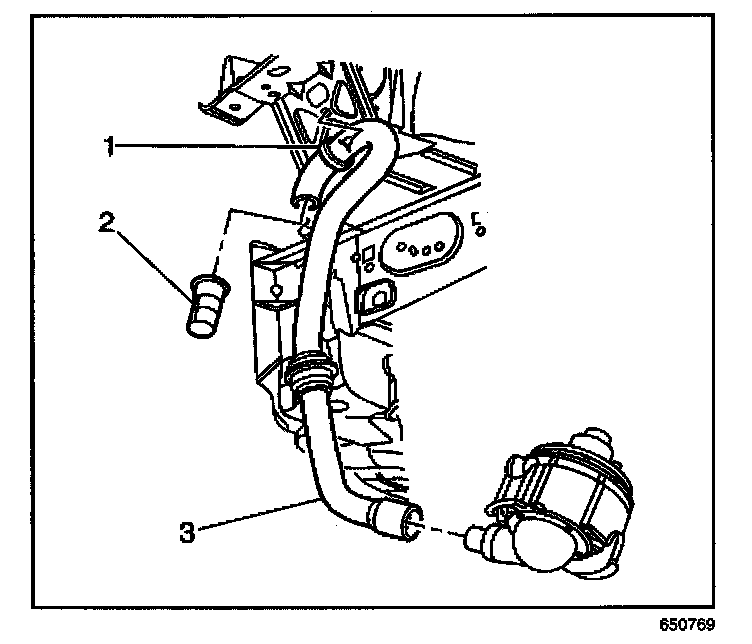 1
2
3
650769