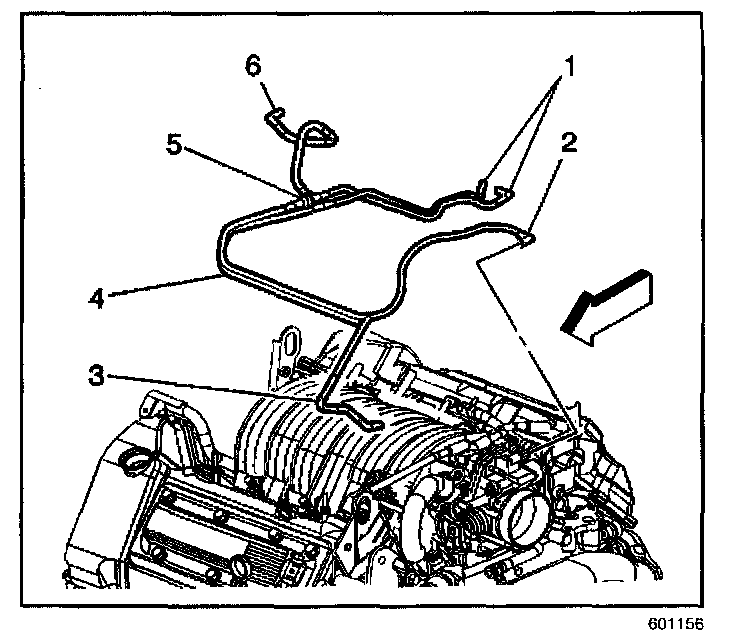 6
1
5
2
4
3
601156