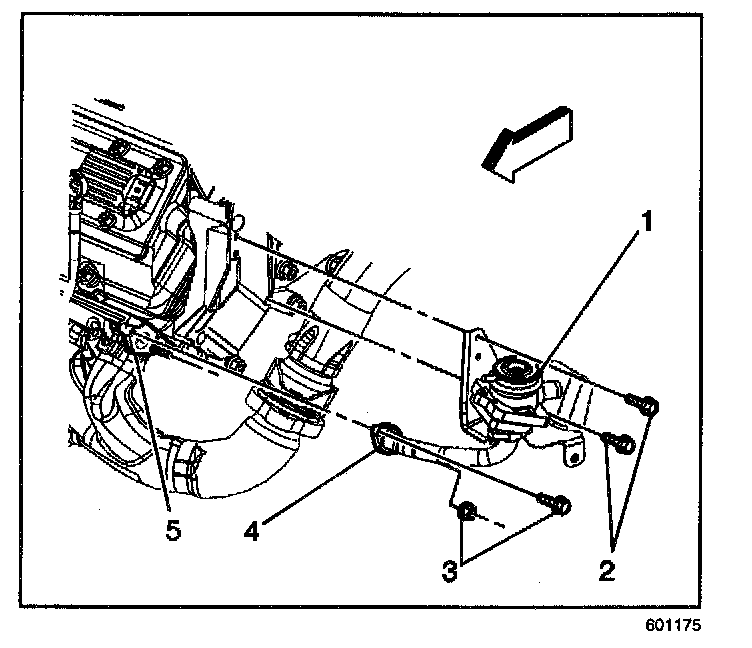 1

5

4

3

2

601175