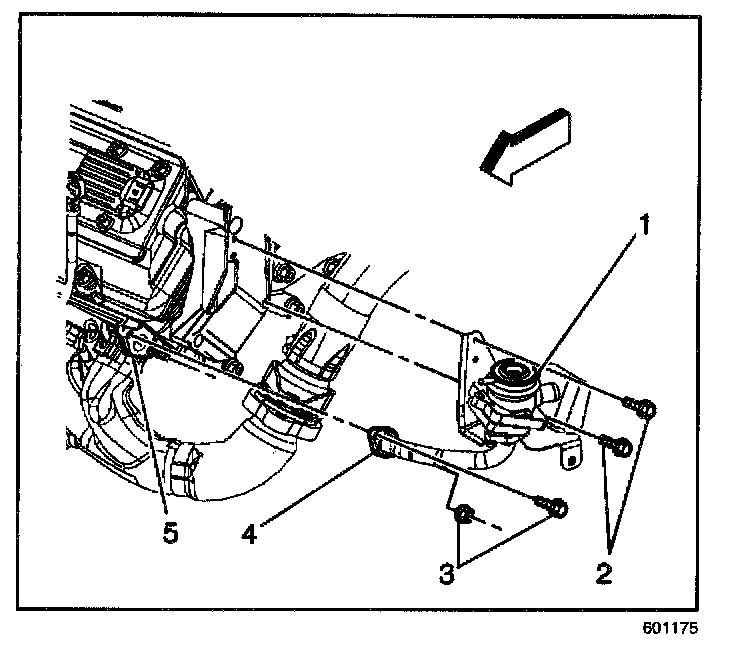 1

5

4

3

2

601175