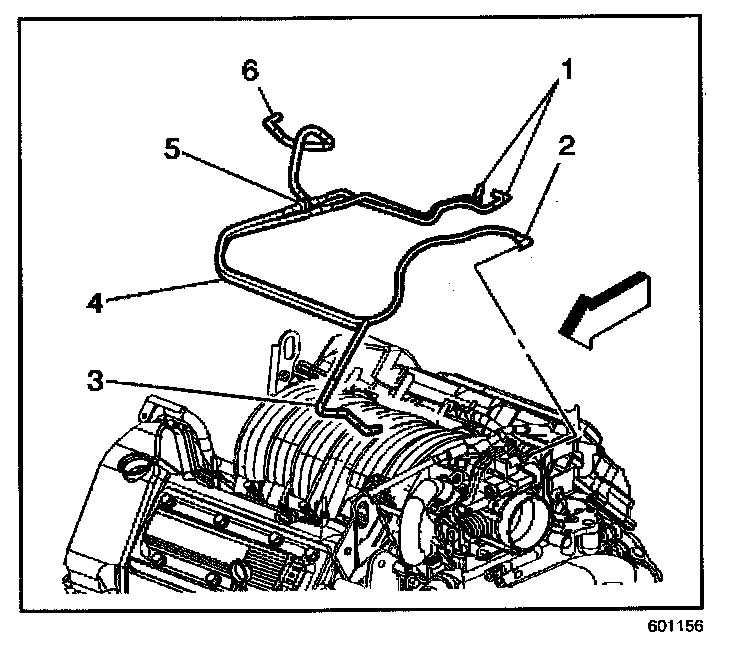 6
1
5
2
4
3
601156