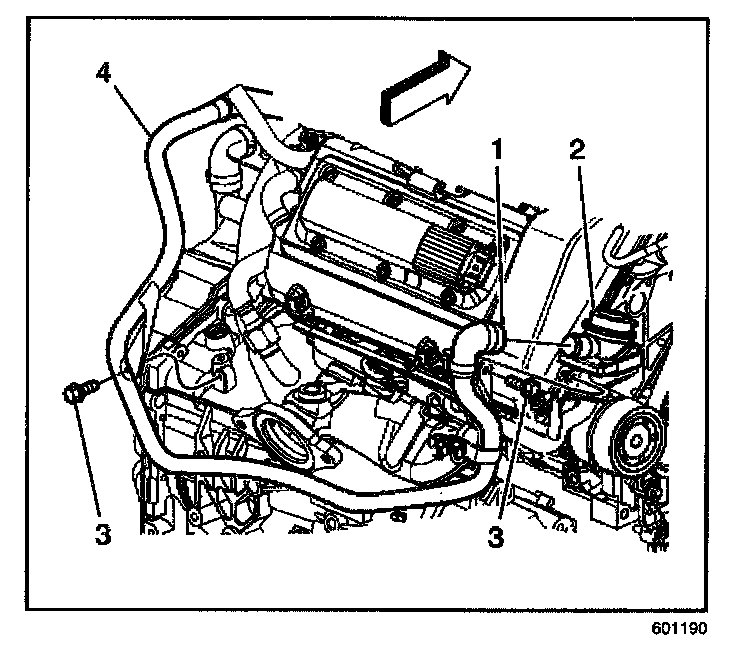 4
1
2
3
3
601190