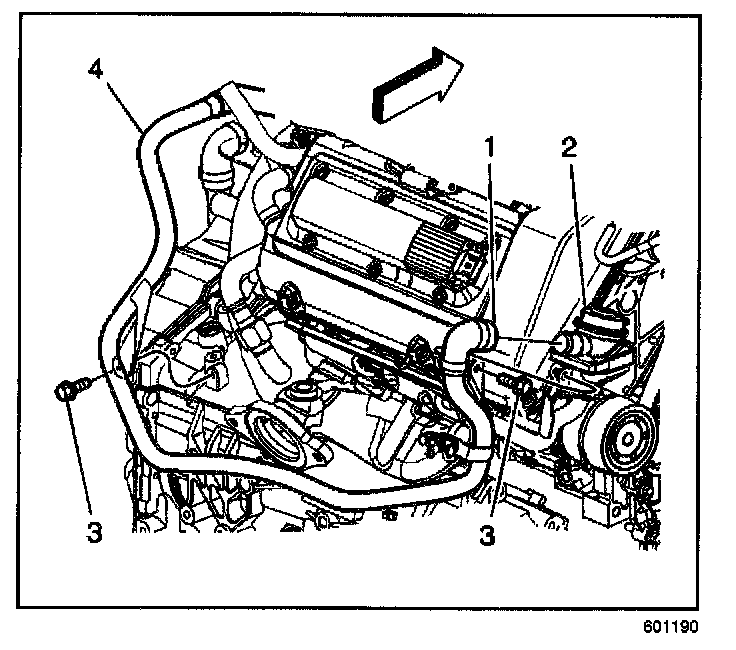 4
1
2
3
3
601190