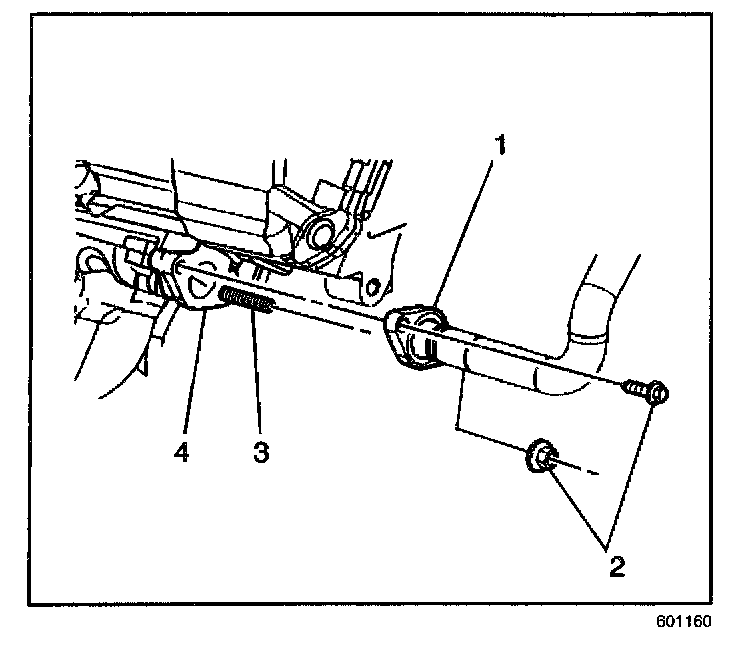 1

4

3

2

601160