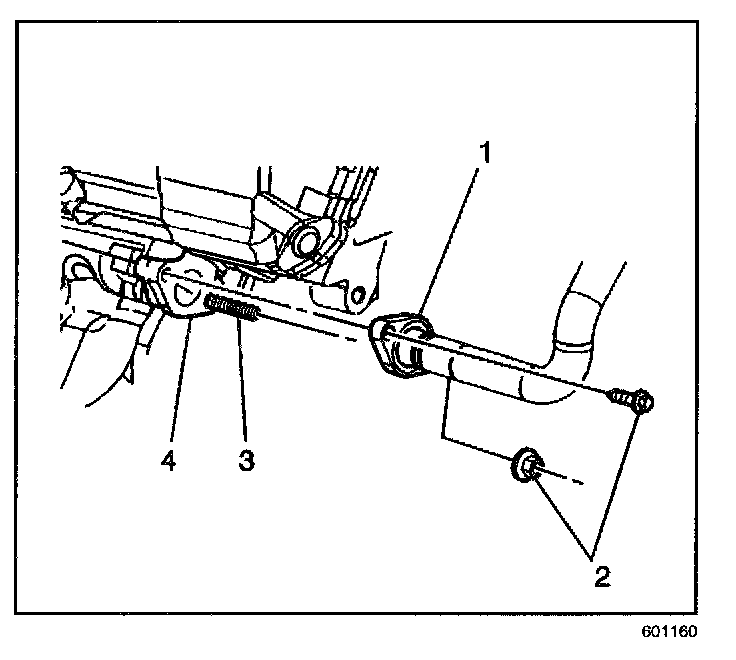 1

4

3

2

601160