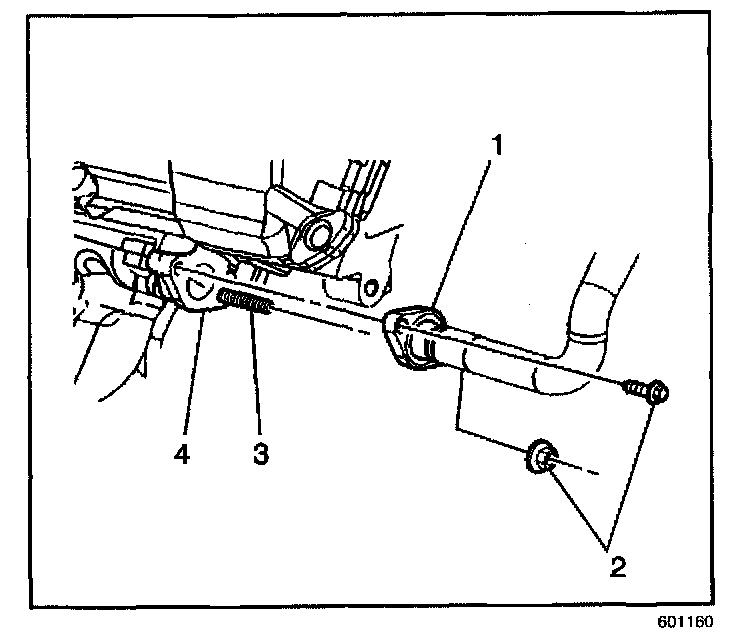 1
4
3
2
601160