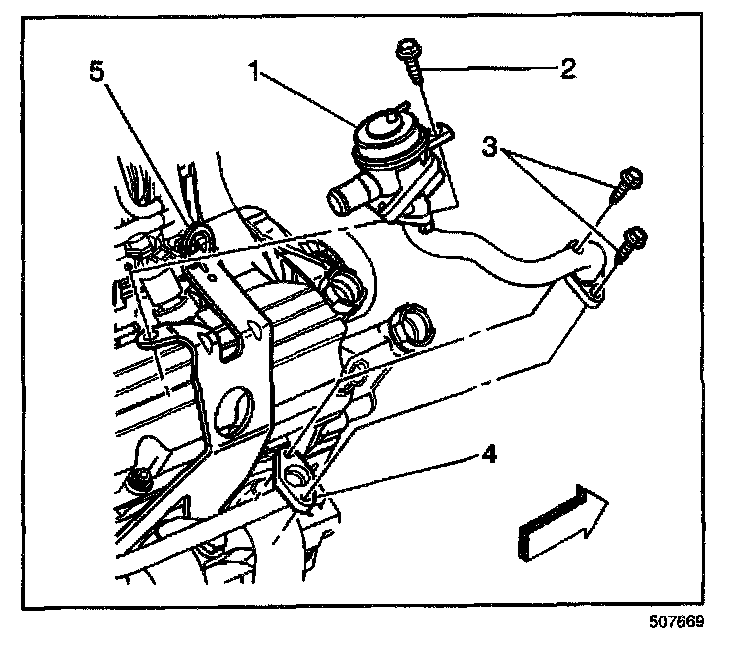 5
1
2
3
4
507669