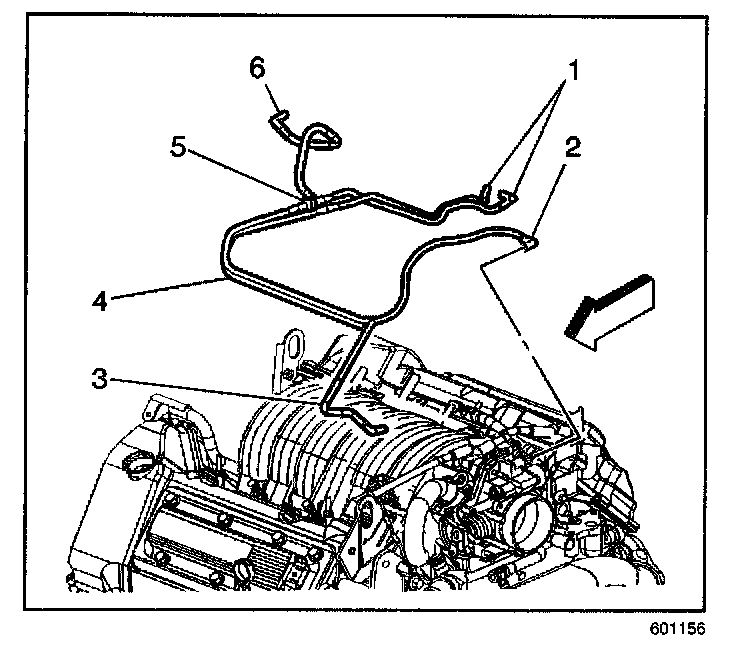 6
1
5
2
4
3
601156