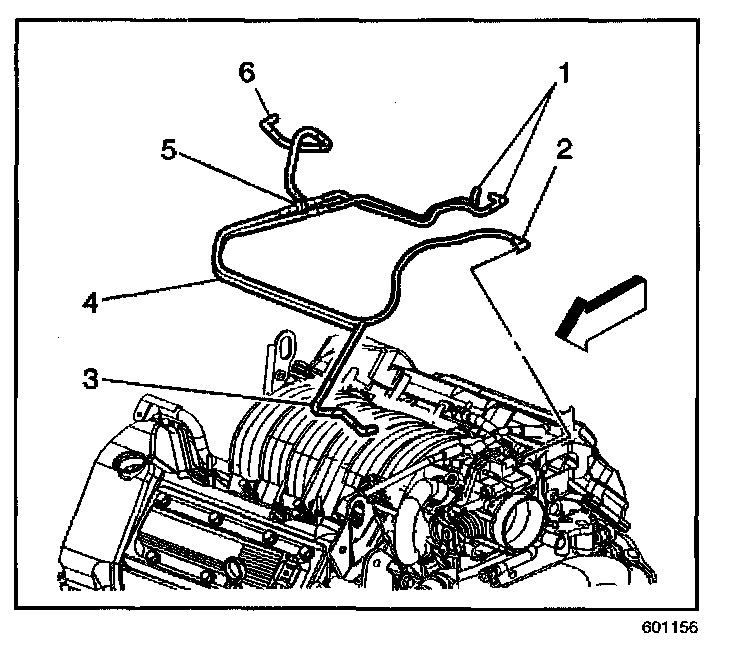 6
1
5
2
4
3
601156