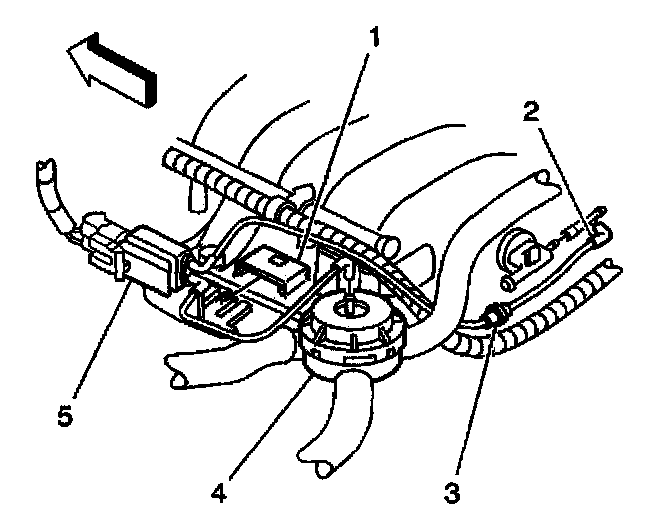 1
2
5
4
3