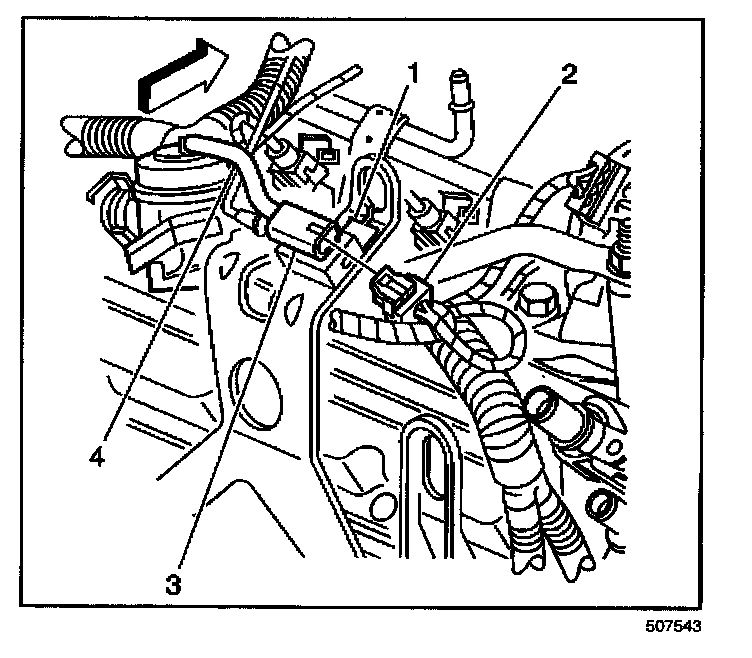 1
2
4
3
507543