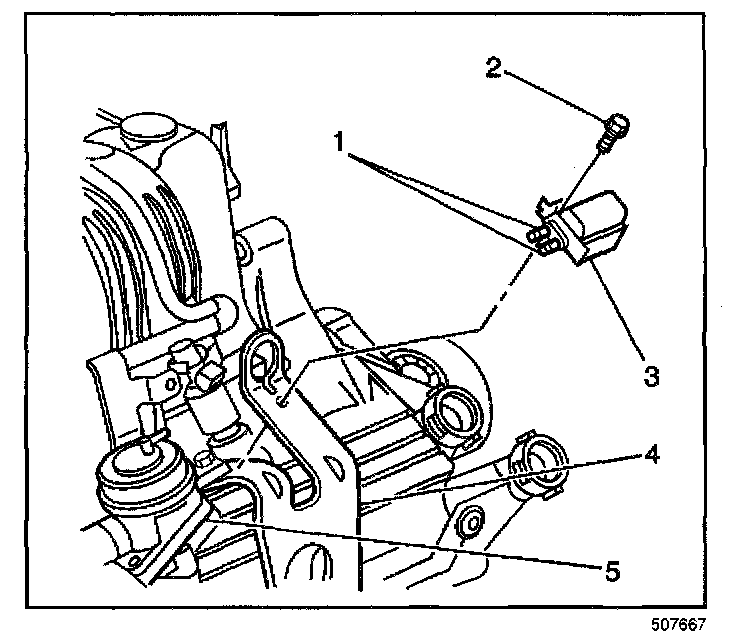 2
1
3
4
5
507667