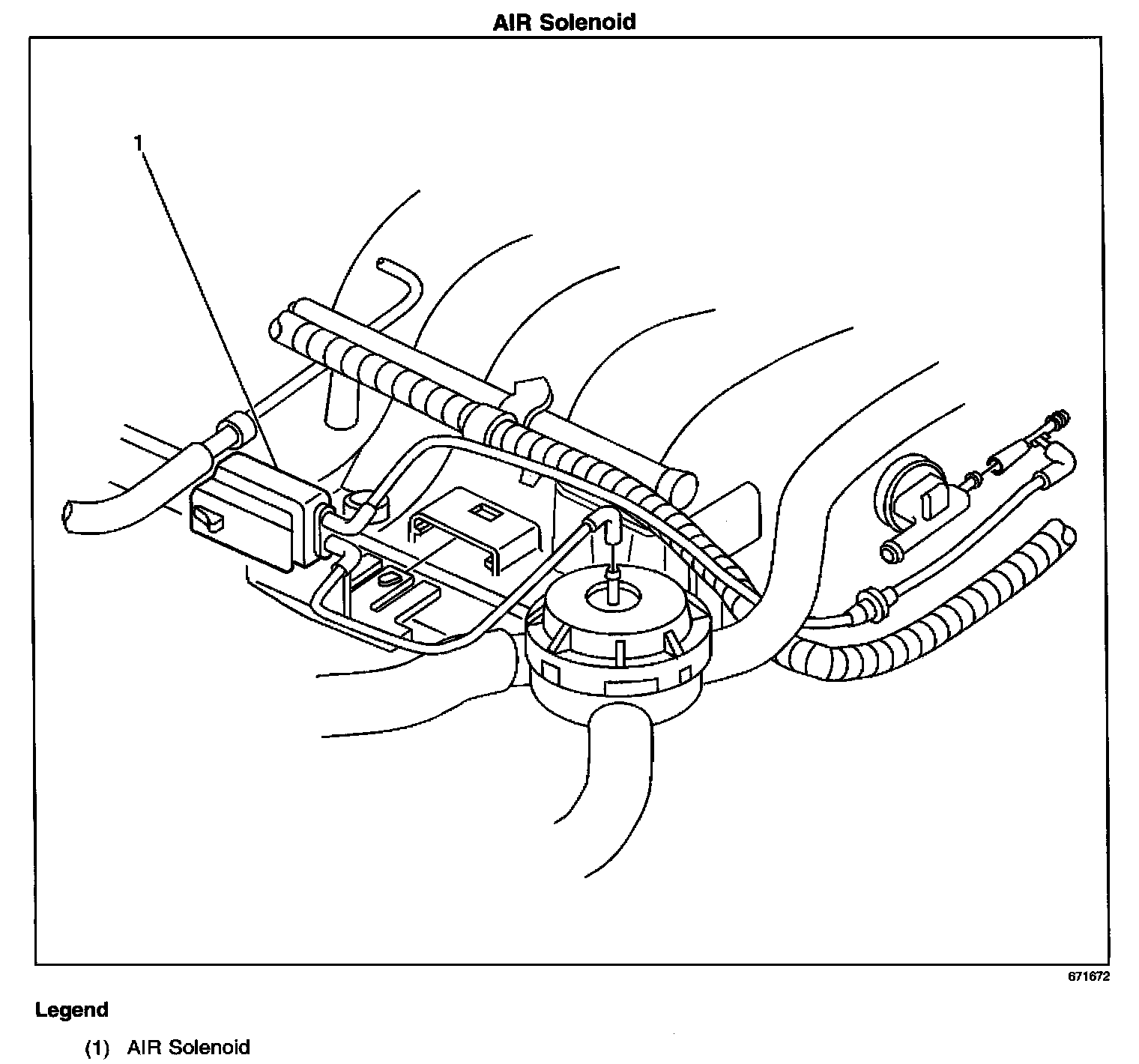 AIR Solenoid

1

671672

Legend

(1) AIR Solenoid