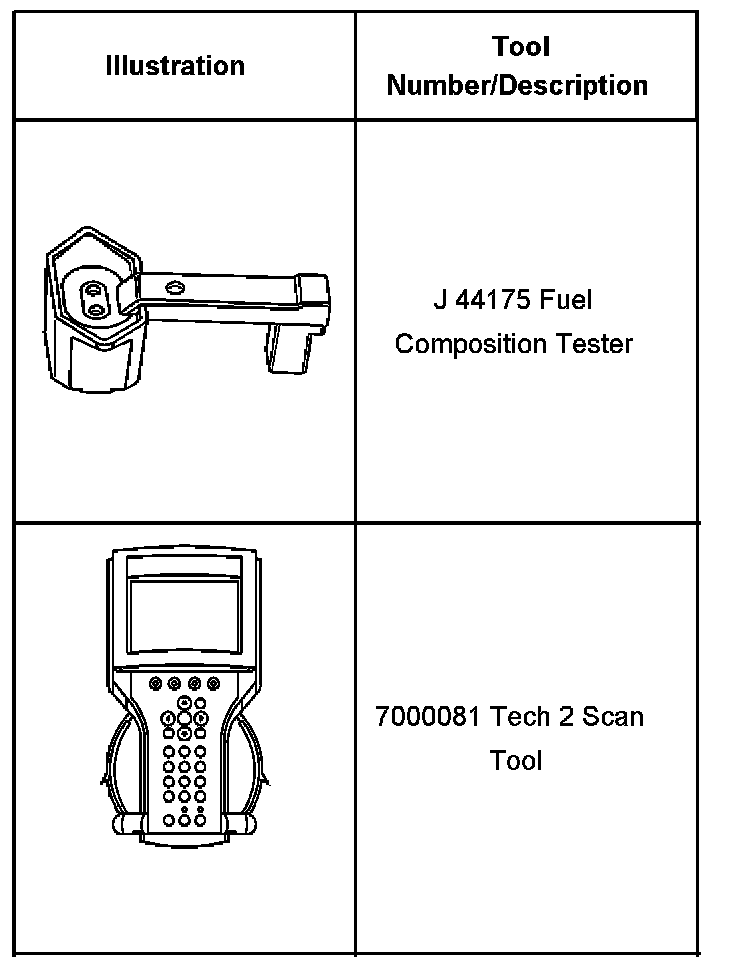 | Illustration | Tool Number/Description |
|---|---|
|  | J 44175 Fuel Composition Tester |
|  | 7000081 Tech 2 Scan Tool |