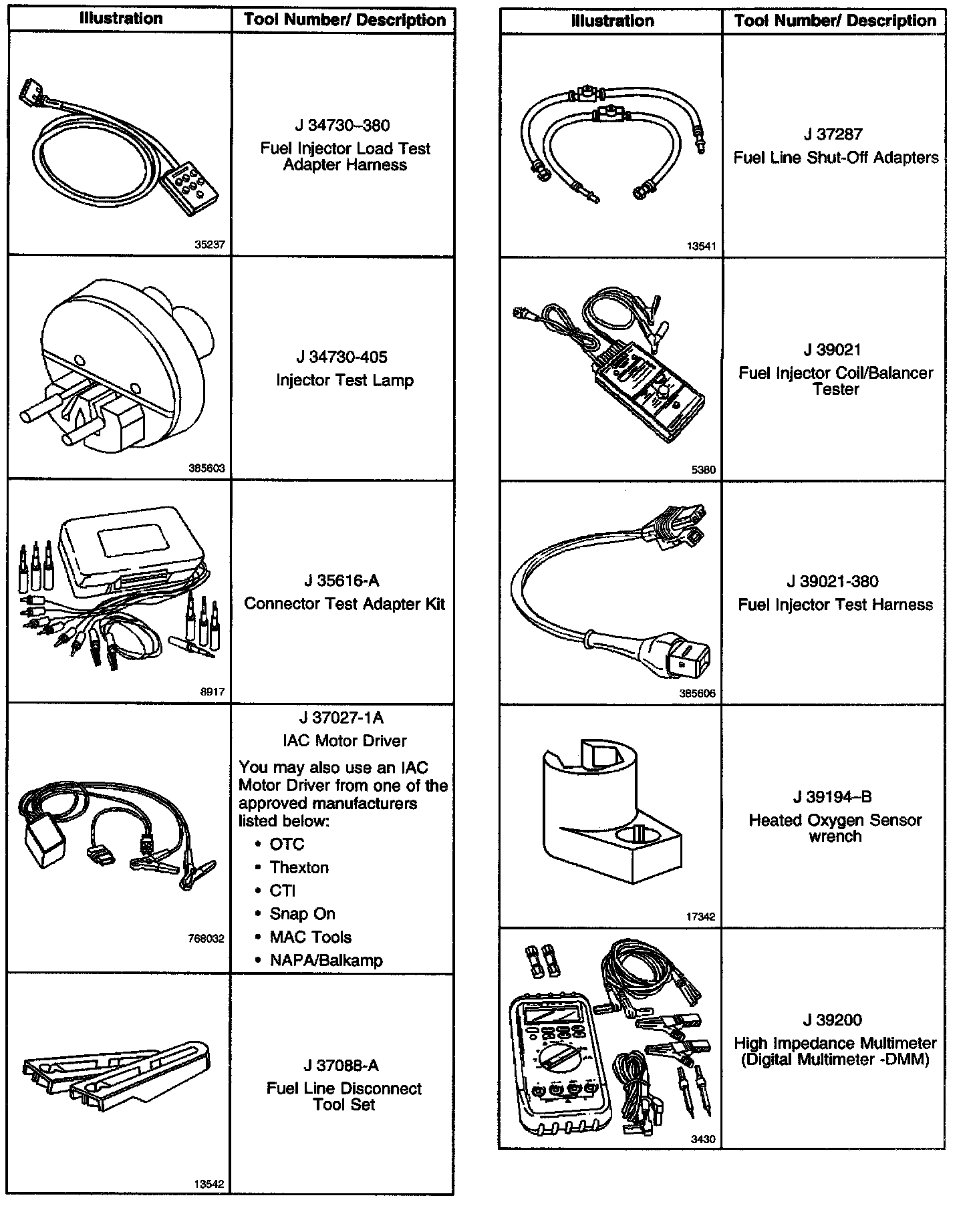 | Illustration | Tool Number/ Description |
|---|---|
| 35237 | J 34730–380 Fuel Injector Load Test Adapter Harness |
| 385603 | J 34730-405 Injector Test Lamp |
| 8917 | J 35616-A Connector Test Adapter Kit |
| 768032 | J 37027-1A IAC Motor Driver You may also use an IAC Motor Driver from one of the approved manufacturers listed below: • OTC • Thexton • CTI • Snap On • MAC Tools • NAPA/Balkamp |
| 13542 | J 37088-A Fuel Line Disconnect Tool Set |

| Illustration | Tool Number/ Description |
|---|---|
| 13541 | J 37287 Fuel Line Shut-Off Adapters |
| 5380 | J 39021 Fuel Injector Coil/Balancer Tester |
| 385606 | J 39021-380 Fuel Injector Test Harness |
| 17342 | J 39194–B Heated Oxygen Sensor wrench |
| 3430 | J 39200 High Impedance Multimeter (Digital Multimeter -DMM) |