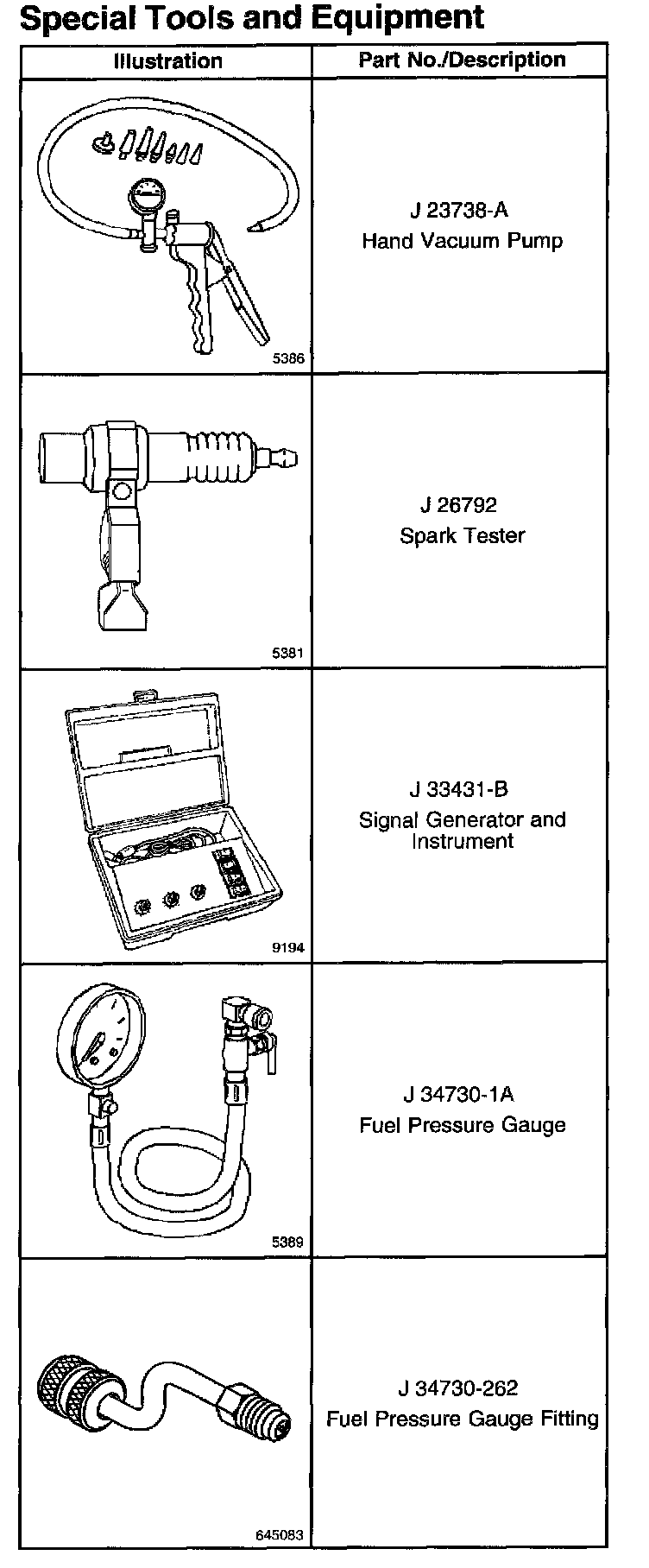 Special Tools and Equipment

| Illustration | Part No./Description |
|---|---|
| 5386 | J 23738-A Hand Vacuum Pump |
| 5381 | J 26792 Spark Tester |
| 9194 | J 33431-B Signal Generator and Instrument |
| 5389 | J 34730-1A Fuel Pressure Gauge |
| 645083 | J 34730-262 Fuel Pressure Gauge Fitting |