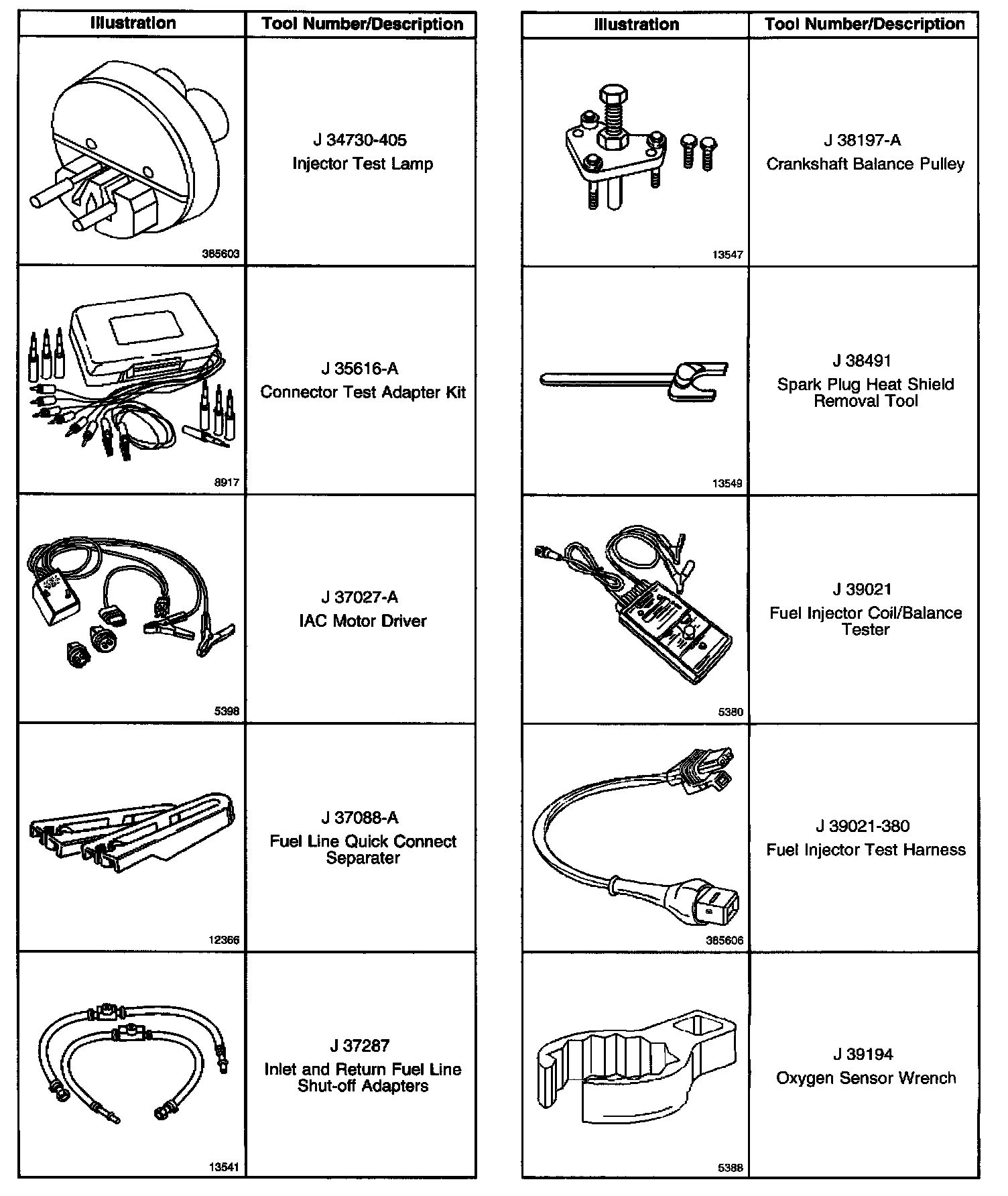 | Illustration | Tool Number/Description |
|---|---|
| 385603 | J 34730-405 Injector Test Lamp |
| 8917 | J 35616-A Connector Test Adapter Kit |
| 5398 | J 37027-A IAC Motor Driver |
| 12366 | J 37088-A Fuel Line Quick Connect Separater |
| 13541 | J 37287 Inlet and Return Fuel Line Shut-off Adapters |

| Illustration | Tool Number/Description |
|---|---|
| 13547 | J 38197-A Crankshaft Balance Pulley |
| 13549 | J 38491 Spark Plug Heat Shield Removal Tool |
| 5380 | J 39021 Fuel Injector Coil/Balance Tester |
| 385606 | J 39021-380 Fuel Injector Test Harness |
| 5388 | J 39194 Oxygen Sensor Wrench |