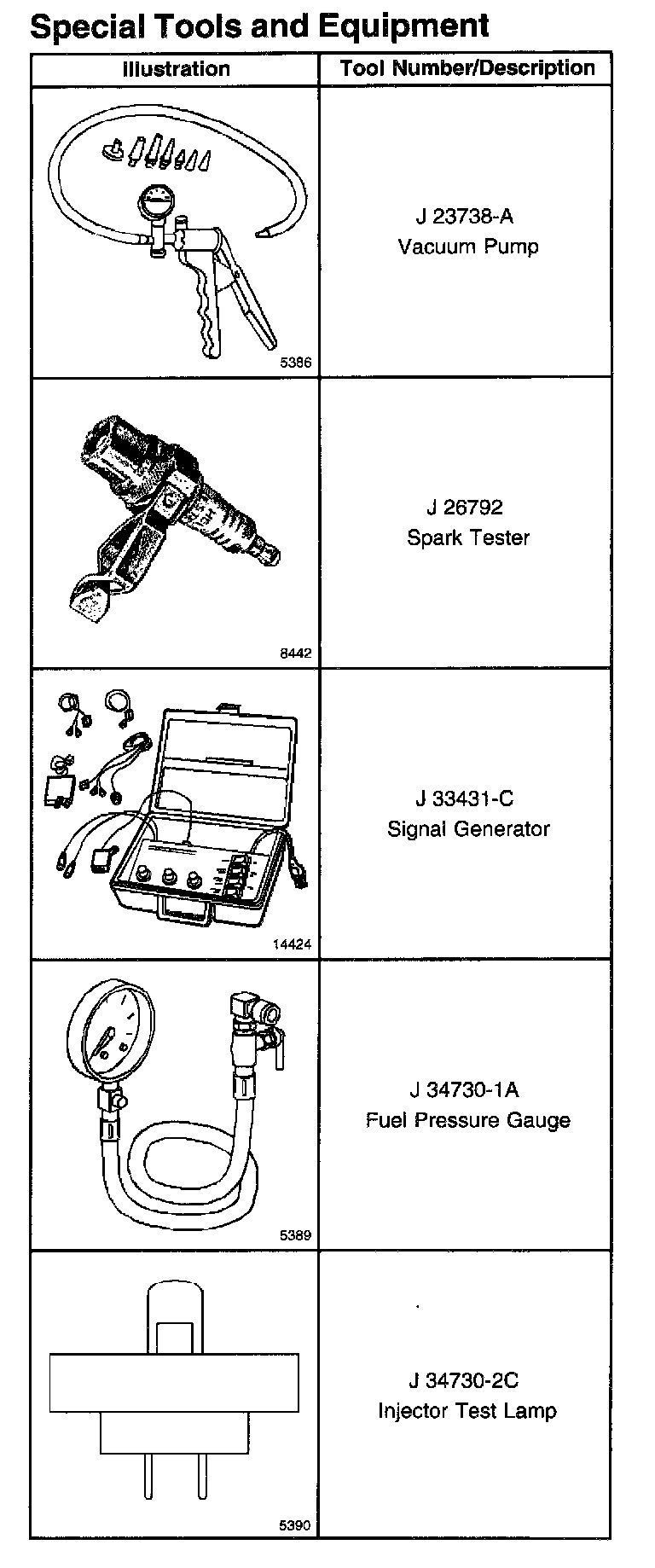 Special Tools and Equipment

| Illustration | Tool Number/Description |
|---|---|
| 5386 | J 23738-A Vacuum Pump |
| 8442 | J 26792 Spark Tester |
| 14424 | J 33431-C Signal Generator |
| 5389 | J 34730-1A Fuel Pressure Gauge |
| 5390 | J 34730-2C Injector Test Lamp |