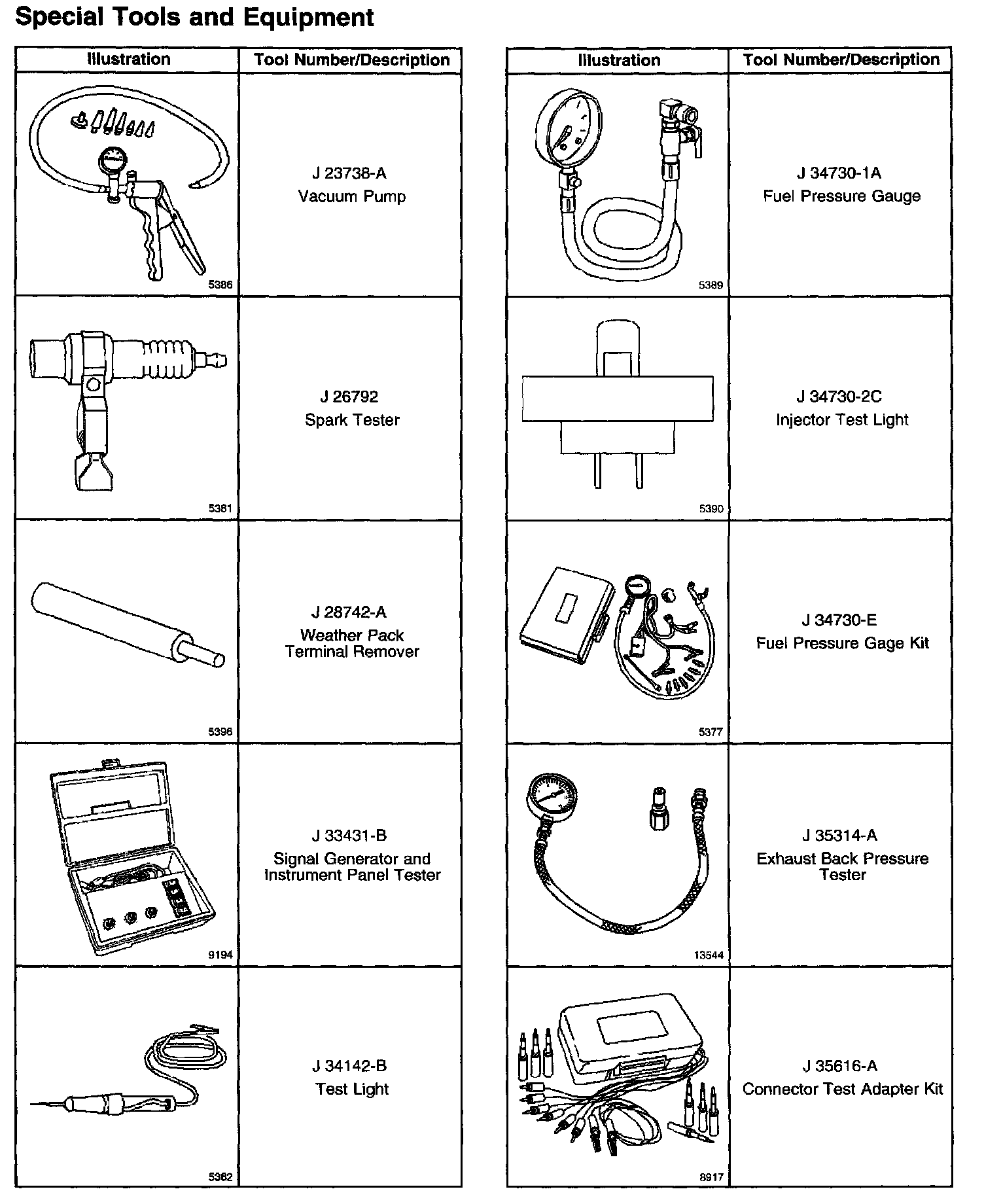 Special Tools and Equipment

| Illustration | Tool Number/Description |
|---|---|
| 5386 | J 23738-A Vacuum Pump |
| 5381 | J 26792 Spark Tester |
| 5396 | J 28742-A Weather Pack Terminal Remover |
| 9194 | J 33431-B Signal Generator and Instrument Panel Tester |
| 5382 | J 34142-B Test Light |

| Illustration | Tool Number/Description |
|---|---|
| 5389 | J 34730-1A Fuel Pressure Gauge |
| 5390 | J 34730-2C Injector Test Light |
| 5377 | J 34730-E Fuel Pressure Gage Kit |
| 13544 | J 35314-A Exhaust Back Pressure Tester |
| 8917 | J 35616-A Connector Test Adapter Kit |