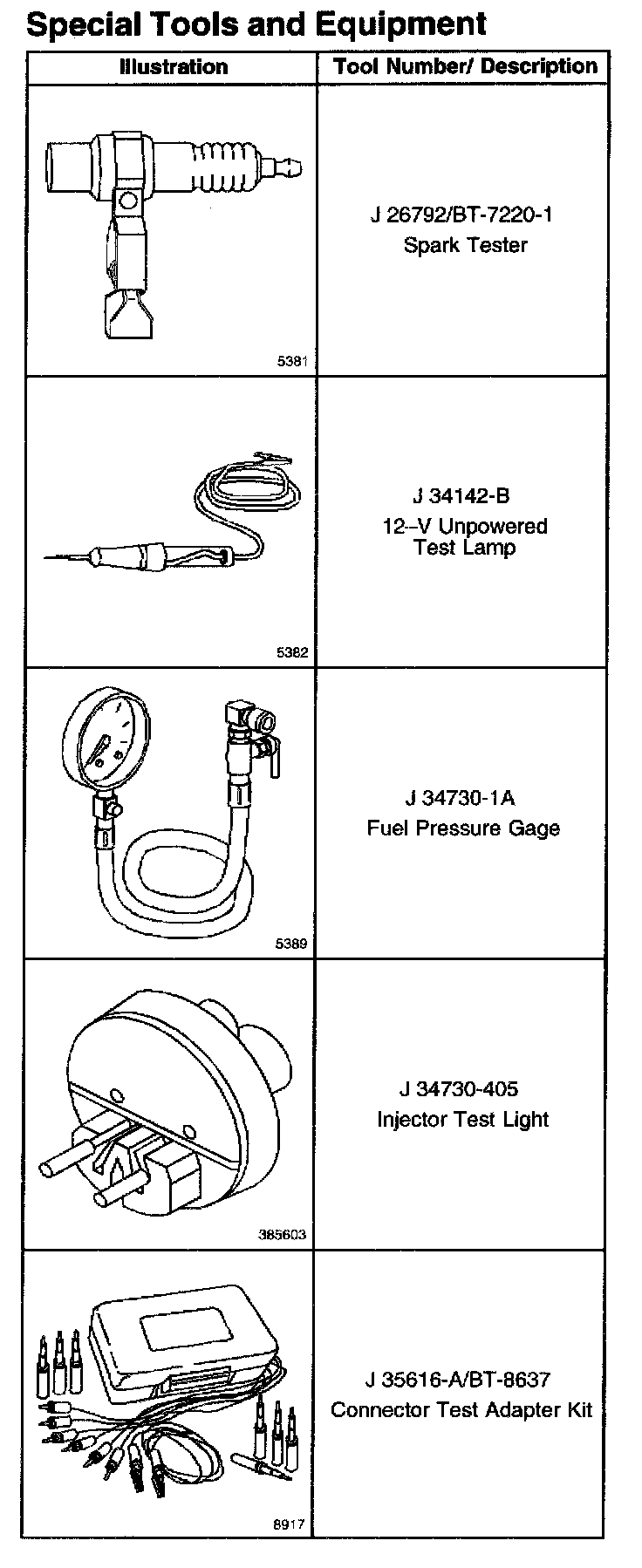 Special Tools and Equipment

| Illustration | Tool Number/ Description |
|---|---|
| 5381 | J 26792/BT-7220-1 Spark Tester |
| 5382 | J 34142-B 12–V Unpowered Test Lamp |
| 5389 | J 34730-1A Fuel Pressure Gage |
| 385603 | J 34730-405 Injector Test Light |
| 8917 | J 35616-A/BT-8637 Connector Test Adapter Kit |