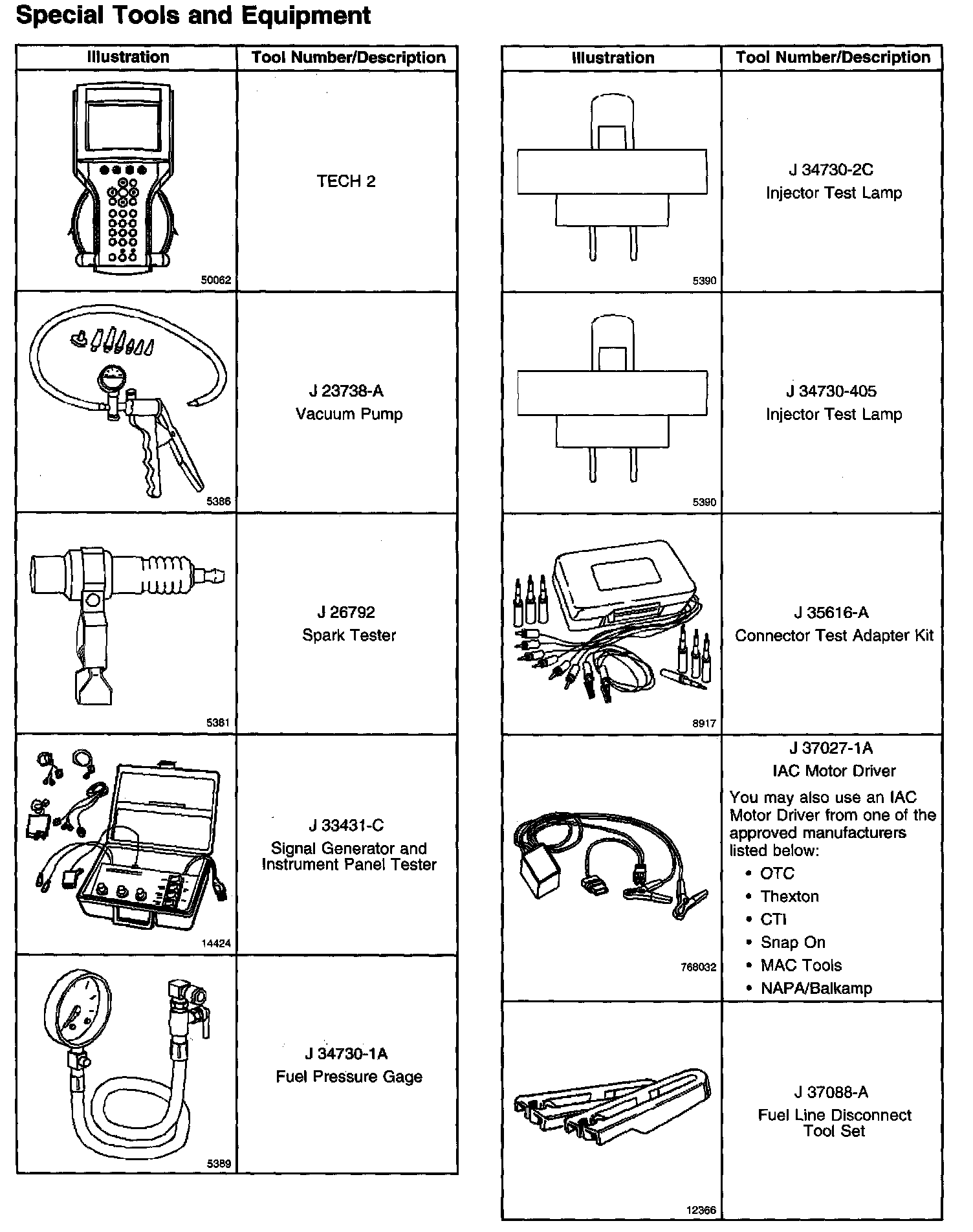 Special Tools and Equipment

| Illustration | Tool Number/Description |
|---|---|
| 50062 | TECH 2 |
| 5386 | J 23738-A Vacuum Pump |
| 5381 | J 26792 Spark Tester |
| 14424 | J 33431-C Signal Generator and Instrument Panel Tester |
| 5389 | J 34730-1A Fuel Pressure Gage |

| Illustration | Tool Number/Description |
|---|---|
| 5390 | J 34730-2C Injector Test Lamp |
| 5390 | J 34730-405 Injector Test Lamp |
| 8917 | J 35616-A Connector Test Adapter Kit |
| 768032 | J 37027-1A IAC Motor Driver You may also use an IAC Motor Driver from one of the approved manufacturers listed below: • OTC • Thexton • CTI • Snap On • MAC Tools • NAPA/Balkamp |
| 12366 | J 37088-A Fuel Line Disconnect Tool Set |