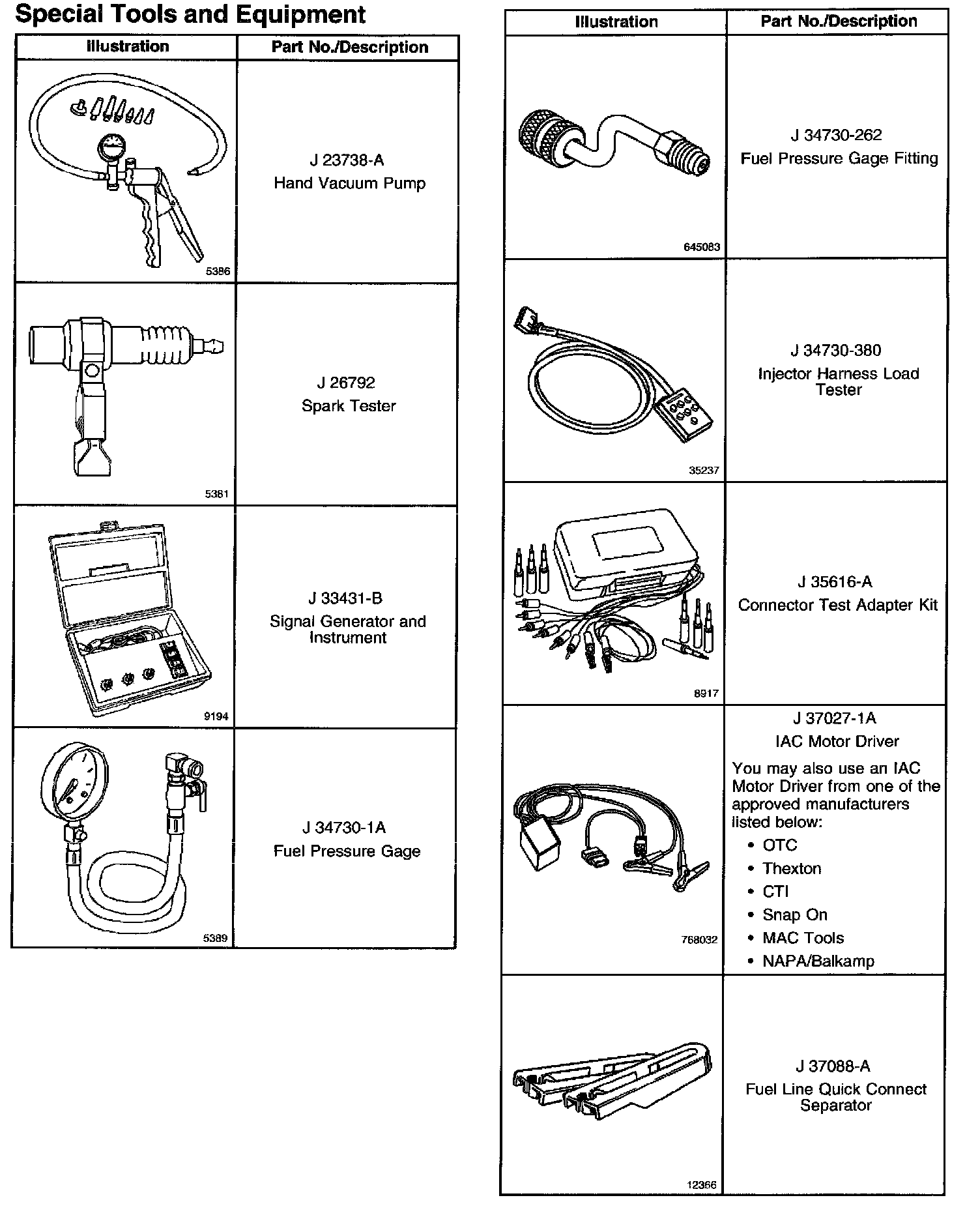 Special Tools and Equipment

| Illustration | Part No./Description |
|---|---|
| 5386 | J 23738-A Hand Vacuum Pump |
| 5381 | J 26792 Spark Tester |
| 9194 | J 33431-B Signal Generator and Instrument |
| 5389 | J 34730-1A Fuel Pressure Gage |

| Illustration | Part No./Description |
|---|---|
| 645083 | J 34730-262 Fuel Pressure Gage Fitting |
| 35237 | J 34730-380 Injector Harness Load Tester |
| 8917 | J 35616-A Connector Test Adapter Kit |
| 768032 | J 37027-1A IAC Motor Driver You may also use an IAC Motor Driver from one of the approved manufacturers listed below: • OTC • Thexton • CTI • Snap On • MAC Tools • NAPA/Balkamp |
| 12366 | J 37088-A Fuel Line Quick Connect Separator |