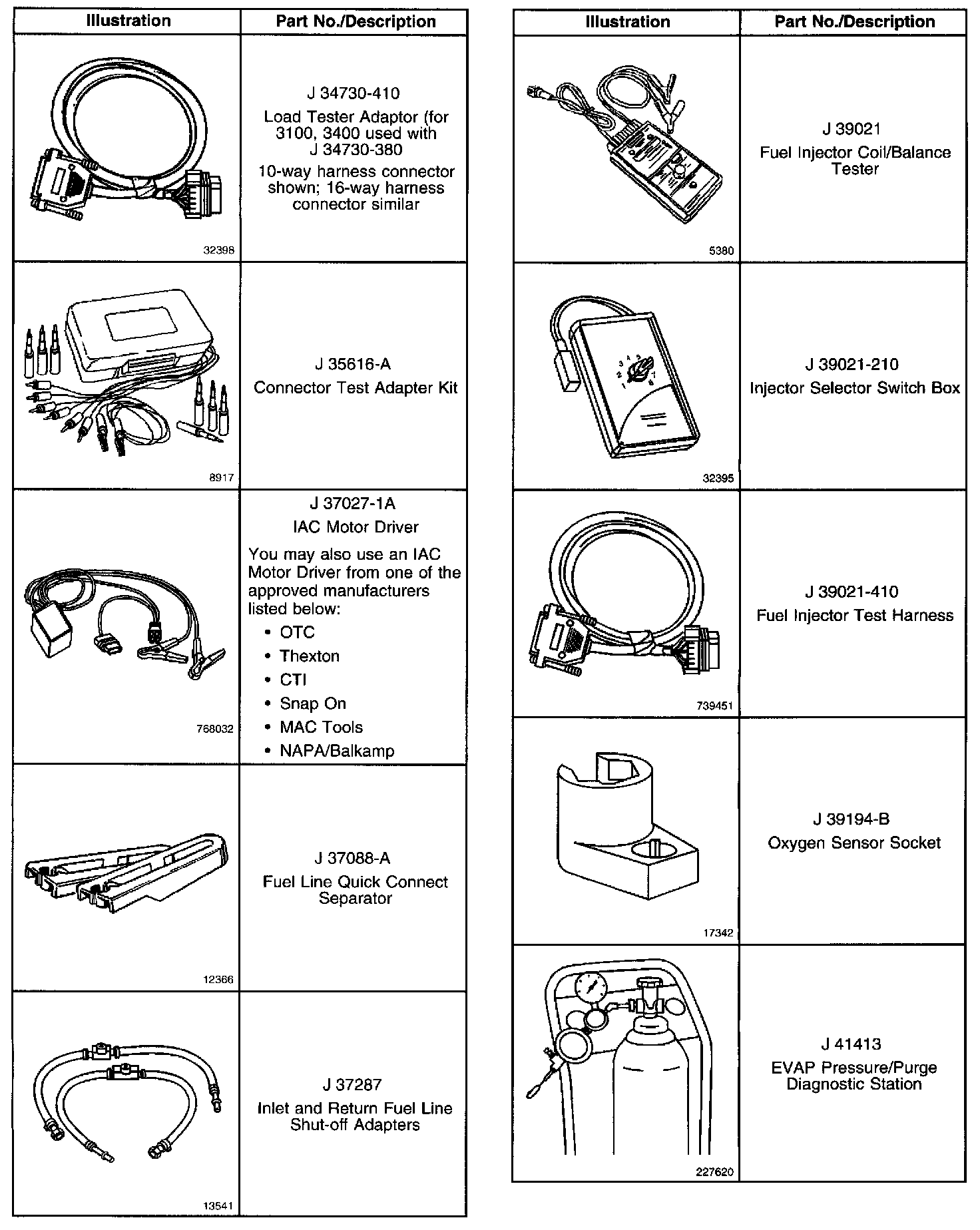 | Illustration | Part No./Description |
|---|---|
| 32398 | J 34730-410 Load Tester Adaptor (for 3100, 3400 used with J 34730-380 10-way harness connector shown; 16-way harness connector similar |
| 8917 | J 35616-A Connector Test Adapter Kit |
| 768032 | J 37027-1A IAC Motor Driver You may also use an IAC Motor Driver from one of the approved manufacturers listed below: • OTC • Thexton • CTI • Snap On • MAC Tools • NAPA/Balkamp |
| 12366 | J 37088-A Fuel Line Quick Connect Separator |
| 13541 | J 37287 Inlet and Return Fuel Line Shut-off Adapters |

| Illustration | Part No./Description |
|---|---|
| 5380 | J 39021 Fuel Injector Coil/Balance Tester |
| 1 2 3 4 5 6 7 8 32395 | J 39021-210 Injector Selector Switch Box |
| 739451 | J 39021-410 Fuel Injector Test Harness |
| 17342 | J 39194-B Oxygen Sensor Socket |
| 227620 | J 41413 EVAP Pressure/Purge Diagnostic Station |