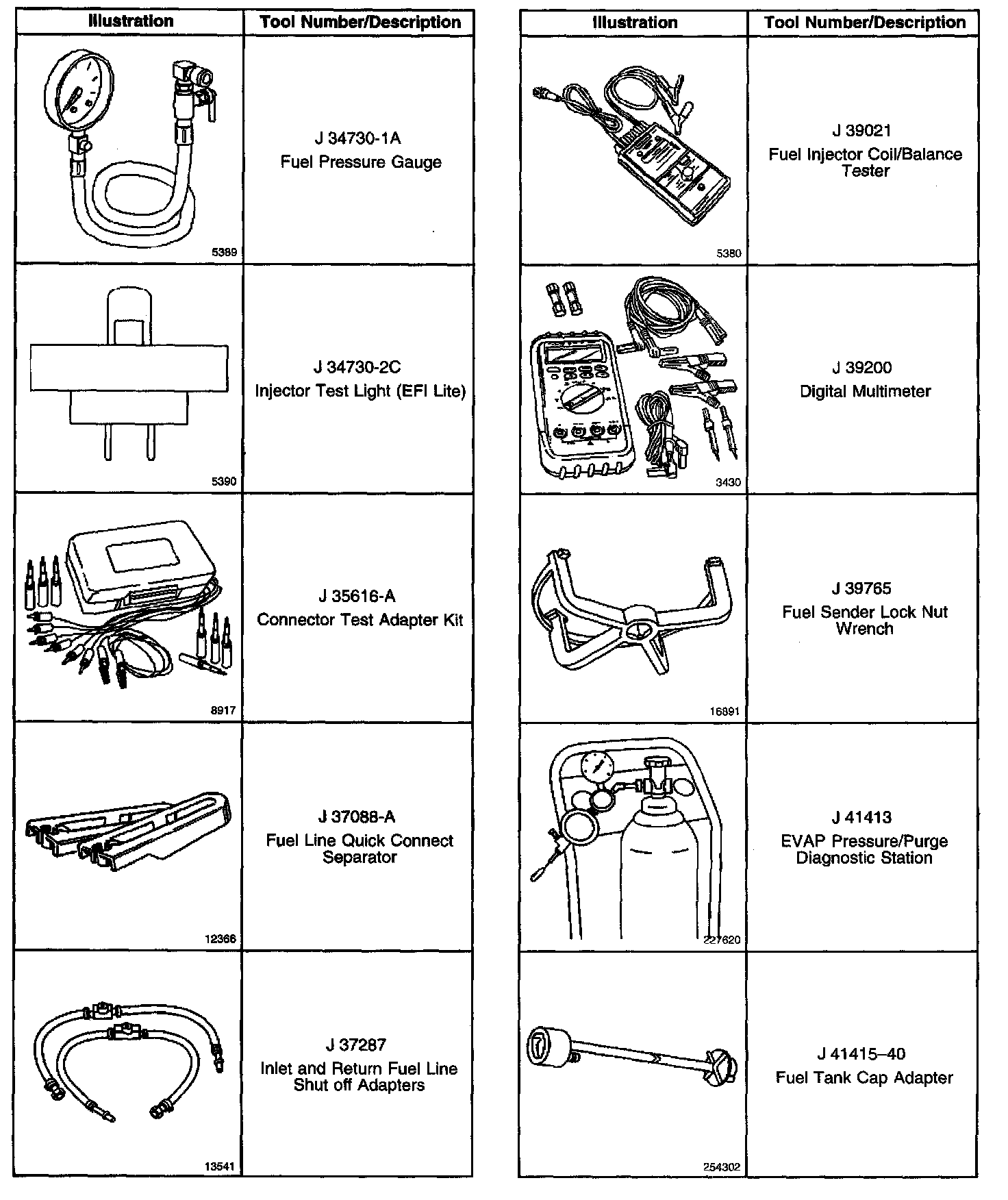 | Illustration | Tool Number/Description |
|---|---|
| 5389 | J 34730-1A Fuel Pressure Gauge |
| 5390 | J 34730-2C Injector Test Light (EFI Lite) |
| 8917 | J 35616-A Connector Test Adapter Kit |
| 12366 | J 37088-A Fuel Line Quick Connect Separator |
| 13541 | J 37287 Inlet and Return Fuel Line Shut off Adapters |

| Illustration | Tool Number/Description |
|---|---|
| 5380 | J 39021 Fuel Injector Coil/Balance Tester |
| 3430 | J 39200 Digital Multimeter |
| 16891 | J 39765 Fuel Sender Lock Nut Wrench |
| 227620 | J 41413 EVAP Pressure/Purge Diagnostic Station |
| 254302 | J 41415–40 Fuel Tank Cap Adapter |