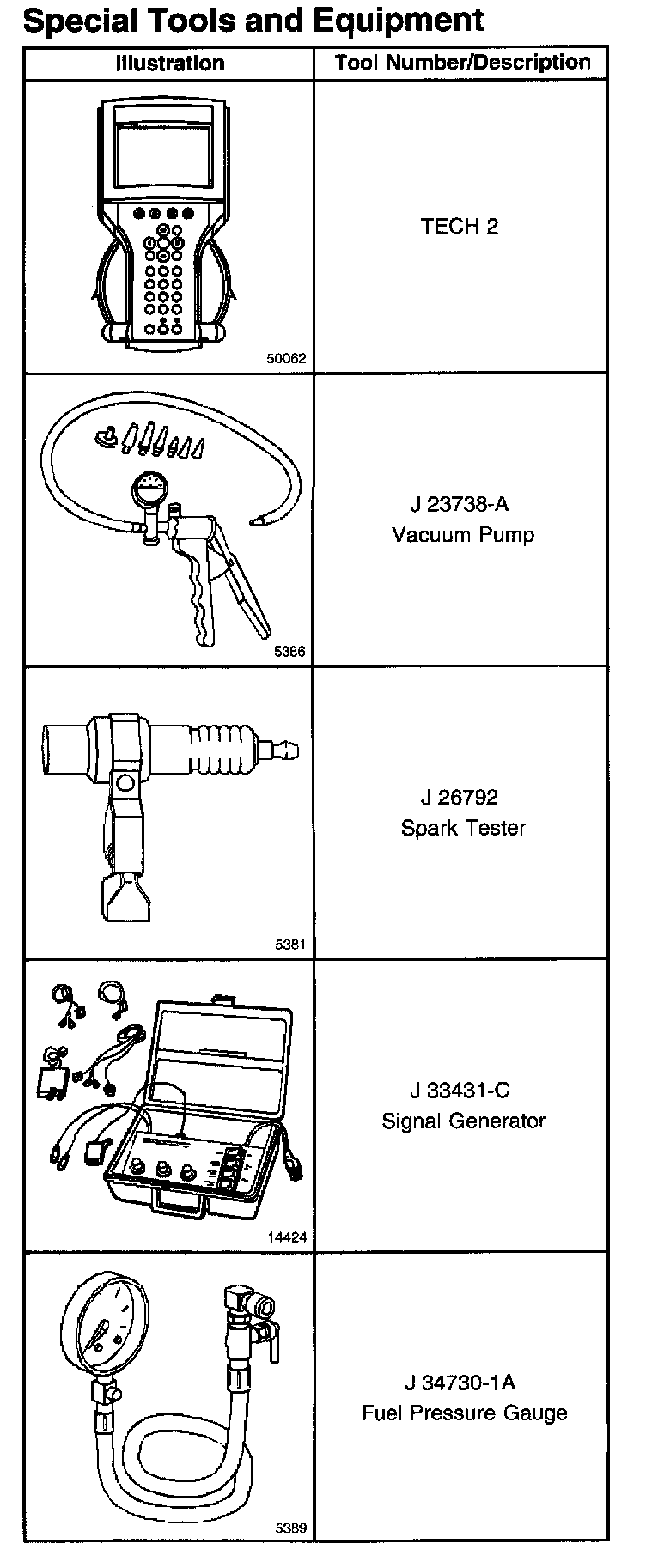 Special Tools and Equipment

| Illustration | Tool Number/Description |
|---|---|
| 50062 | TECH 2 |
| 5386 | J 23738-A Vacuum Pump |
| 5381 | J 26792 Spark Tester |
| 14424 | J 33431-C Signal Generator |
| 5389 | J 34730-1A Fuel Pressure Gauge |