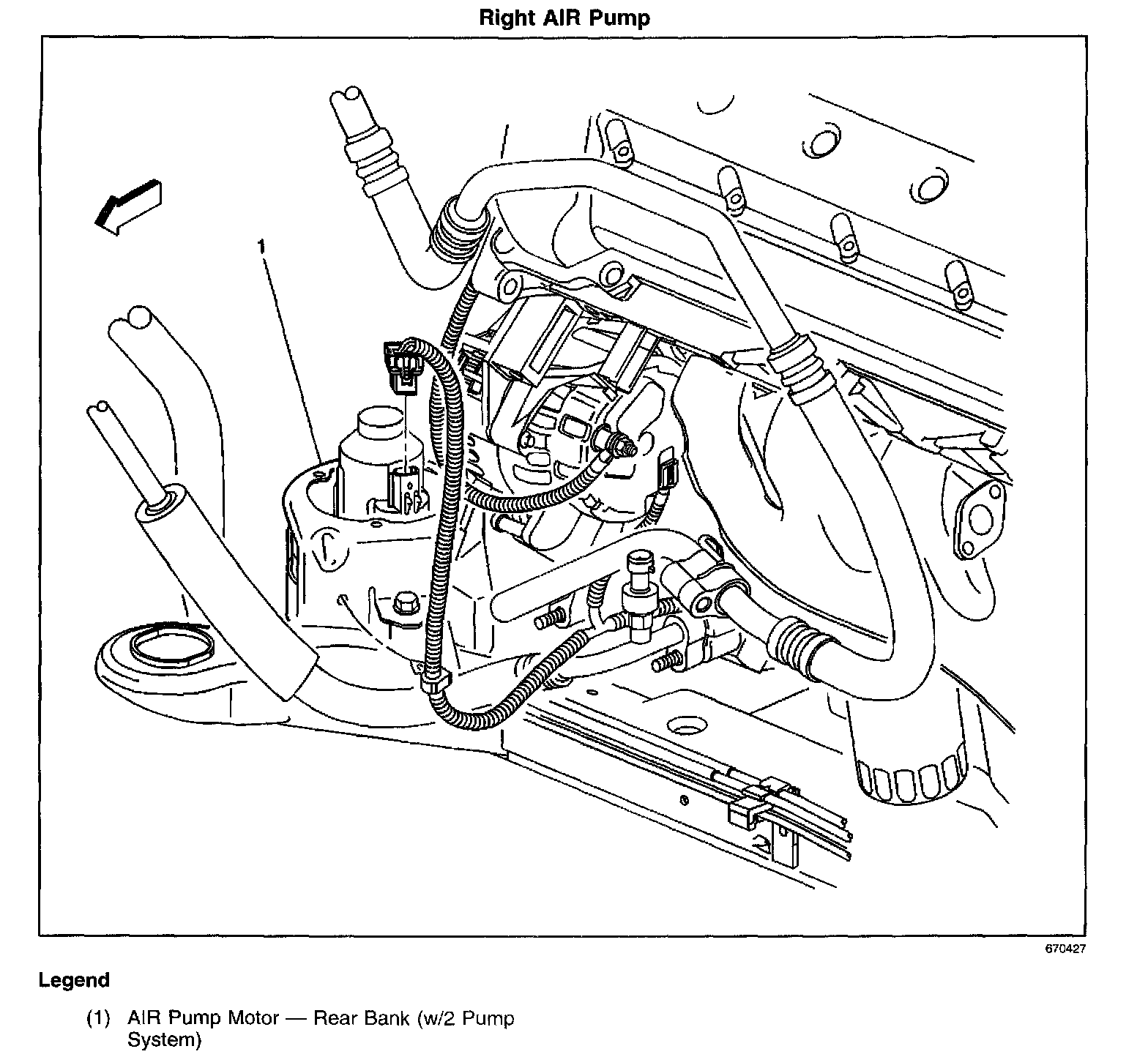 Right AIR Pump

1

670427

Legend

(1) AIR Pump Motor — Rear Bank (w/2 Pump System)