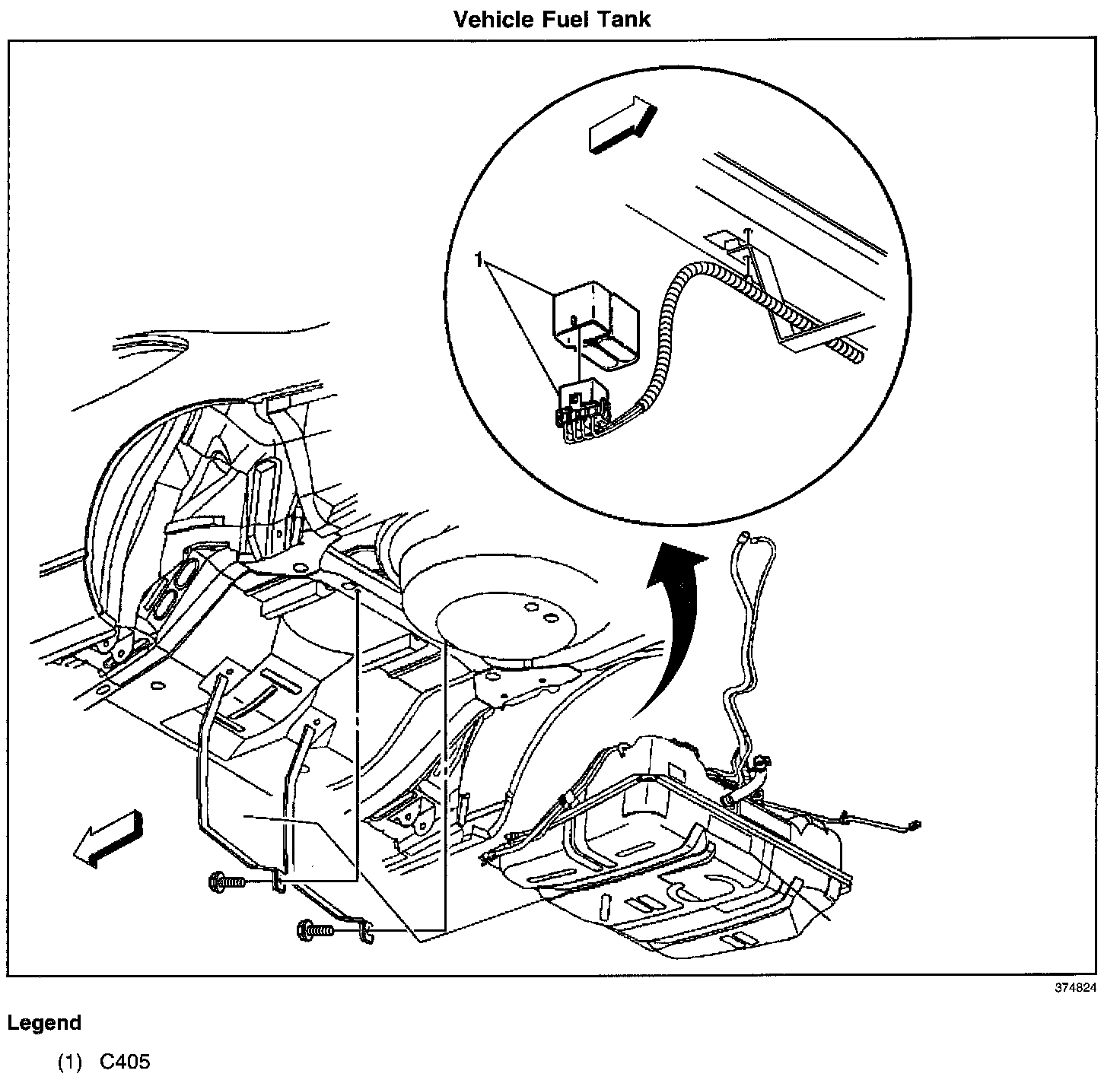 Vehicle Fuel Tank

1

374824

Legend

(1) C405