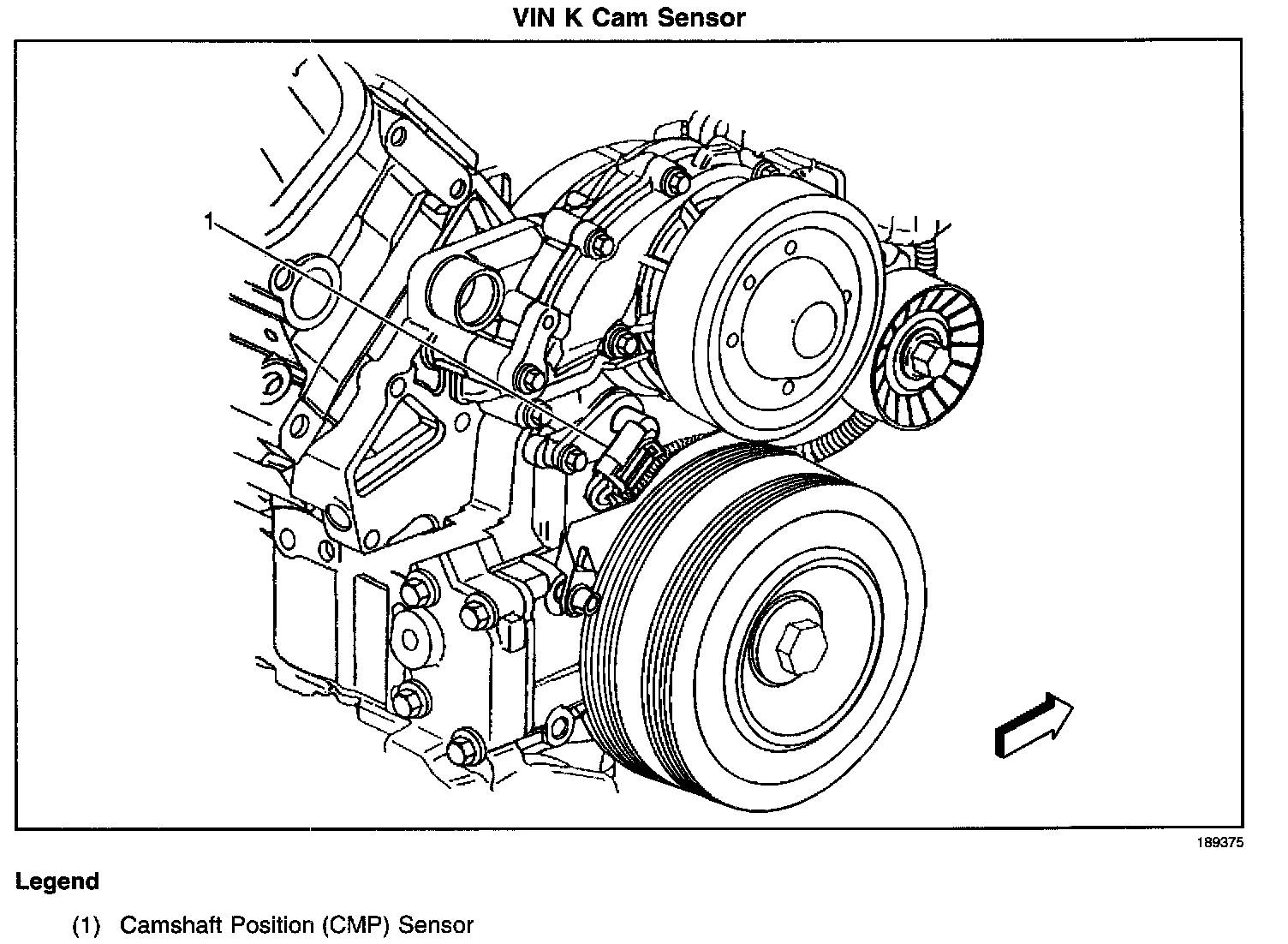 VIN K Cam Sensor

1

189375

Legend

(1) Camshaft Position (CMP) Sensor