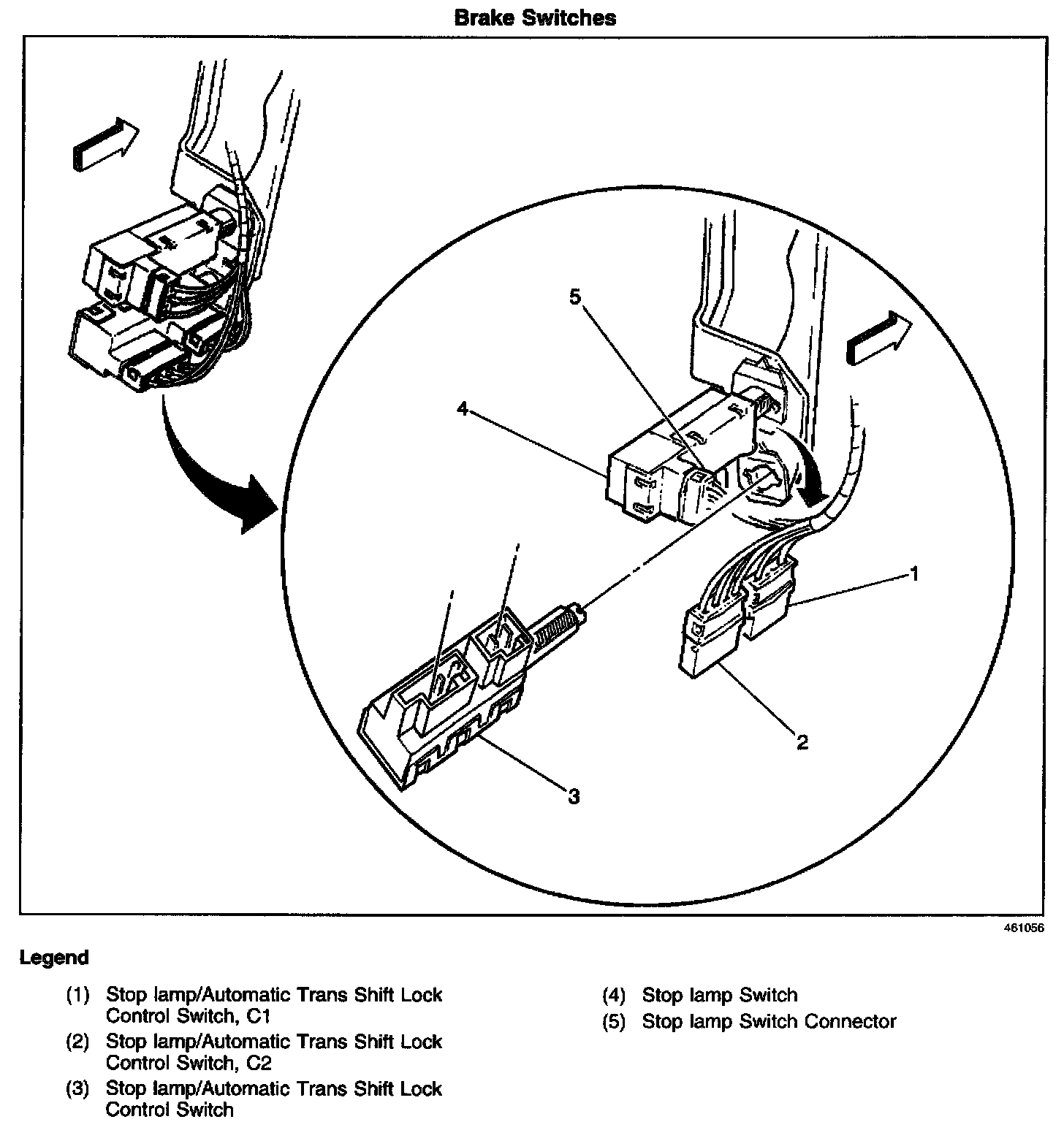 Brake Switches

5

4

1

2

3

461056

Legend

(1) Stop lamp/Automatic Trans Shift Lock Control Switch, C1

(2) Stop lamp/Automatic Trans Shift Lock Control Switch, C2

(3) Stop lamp/Automatic Trans Shift Lock Control Switch

(4) Stop lamp Switch

(5) Stop lamp Switch Connector