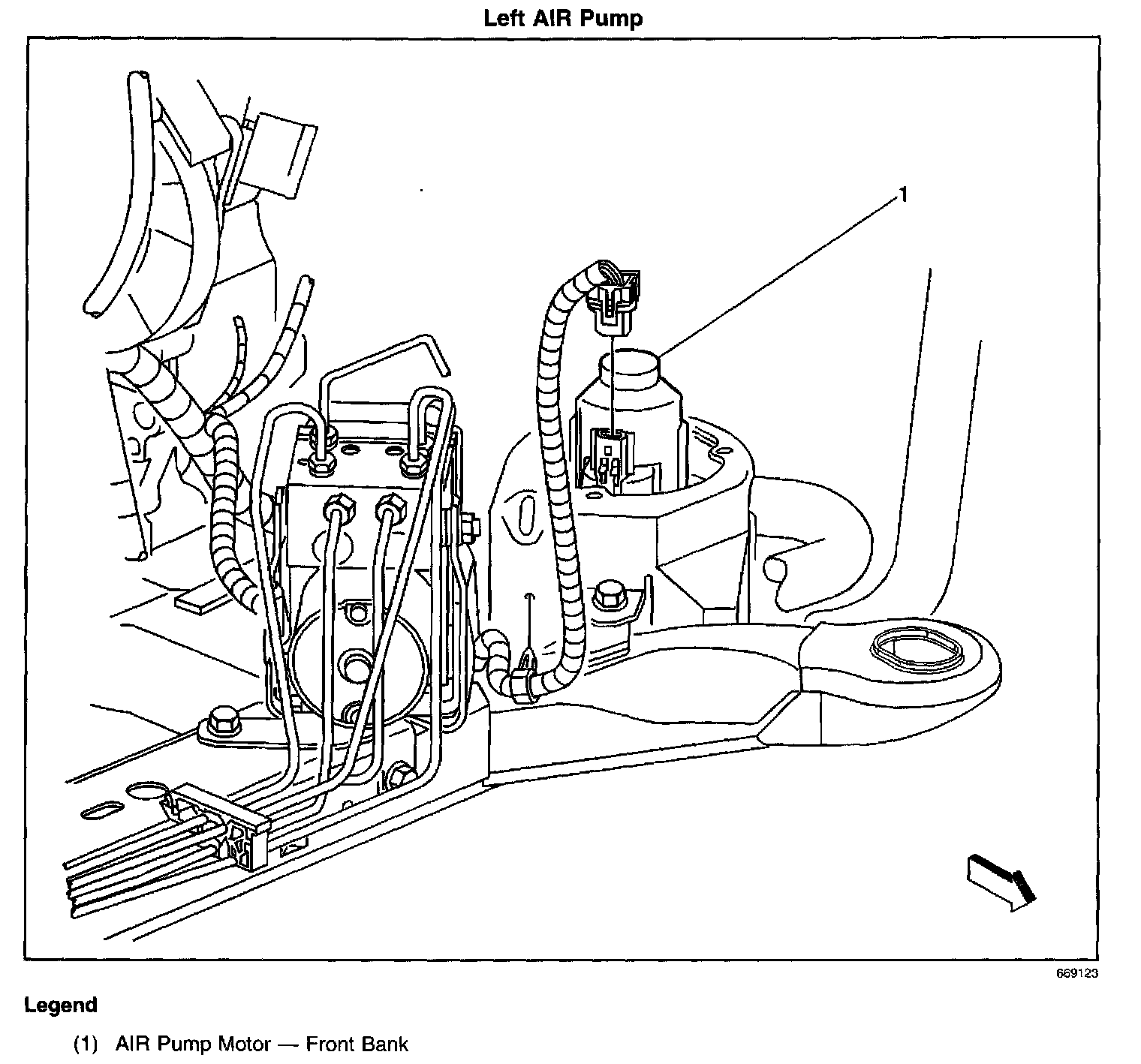 Left AIR Pump

1

669123

Legend

(1) AIR Pump Motor — Front Bank