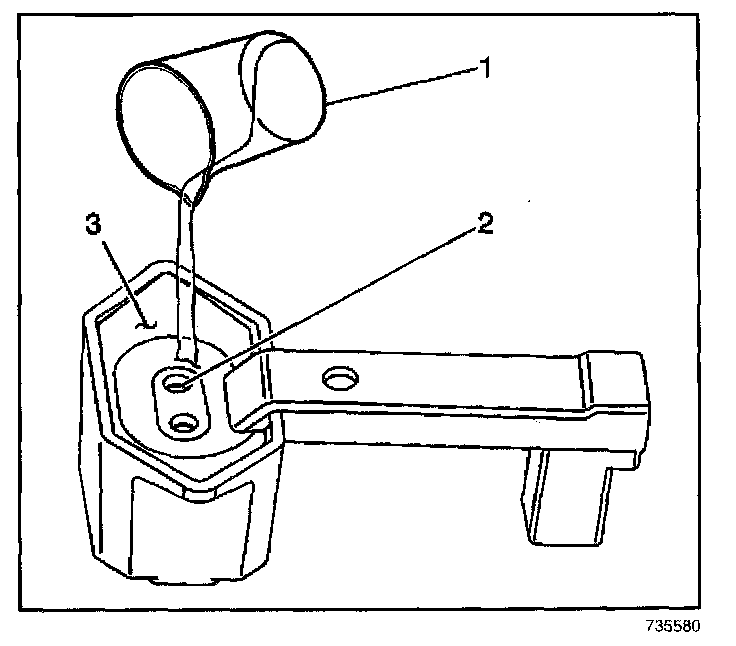 1
3
2
735580