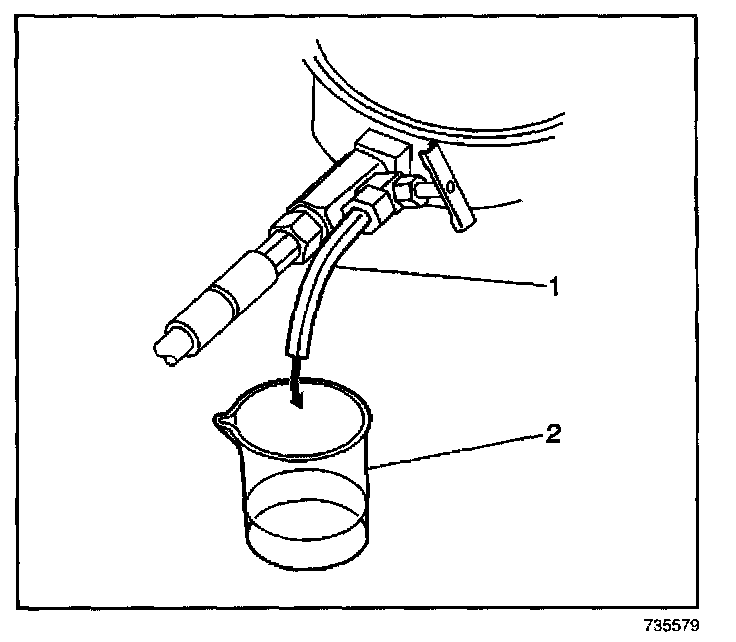 1
2
735579