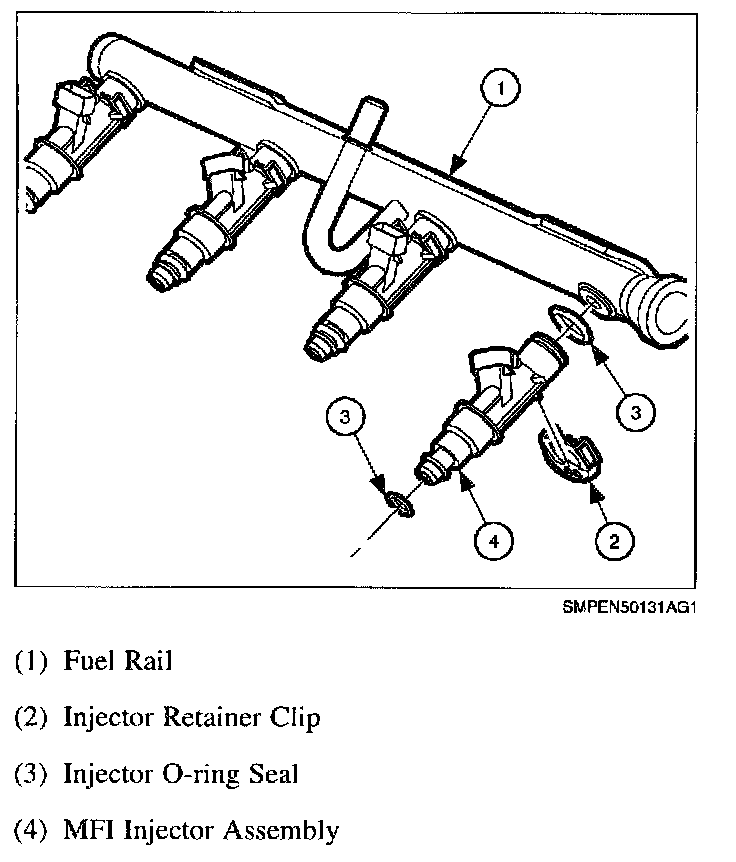 1

3

3

4

2

SMPEN50131AG1

(1) Fuel Rail

(2) Injector Retainer Clip

(3) Injector O-ring Seal

(4) MFI Injector Assembly