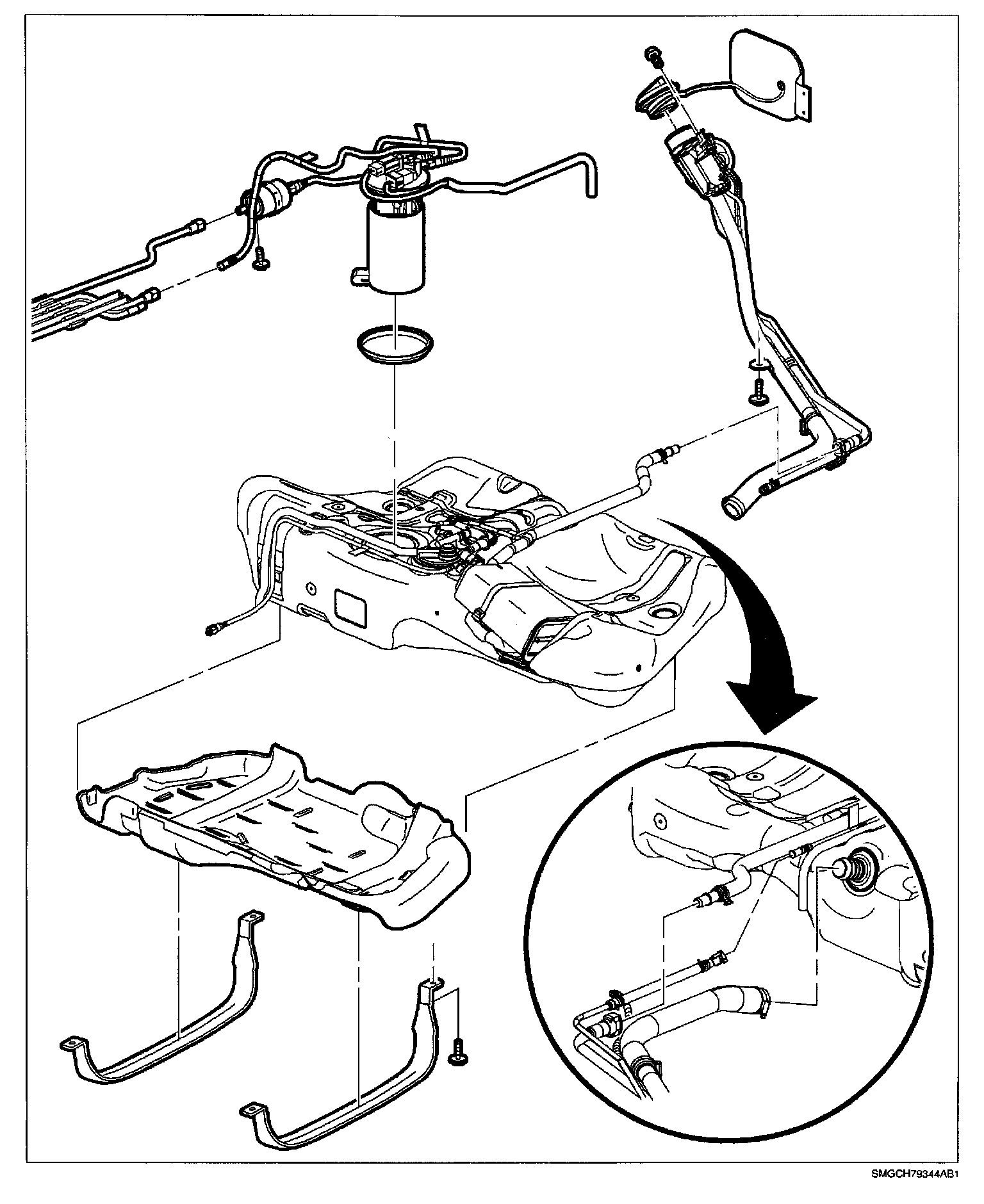 SMGCH79344AB1