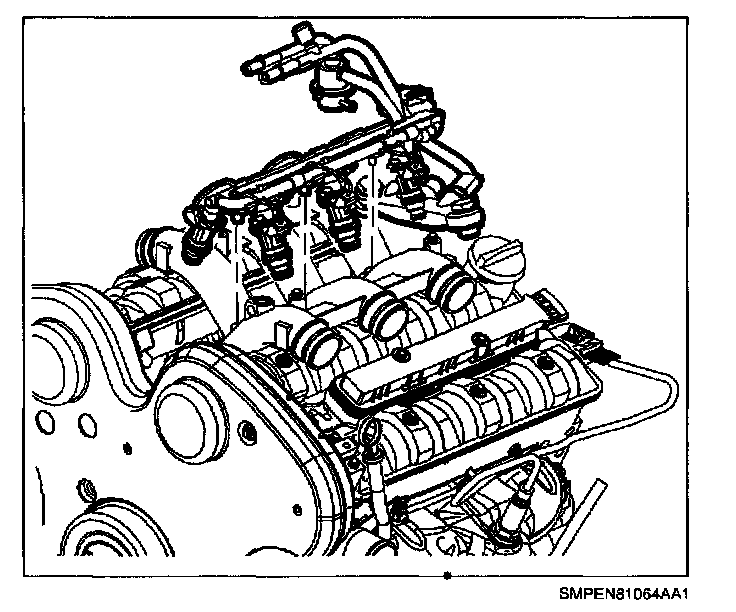 SMPEN81064AA1