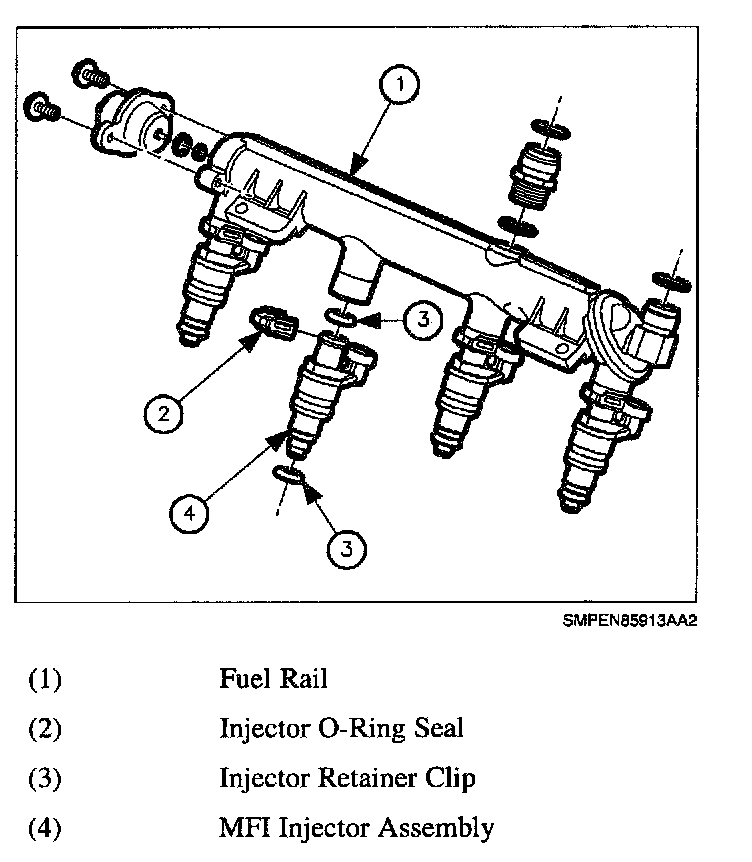 1

3

2

4

3

SMPEN85913AA2

(1) Fuel Rail

(2) Injector O-Ring Seal

(3) Injector Retainer Clip

(4) MFI Injector Assembly