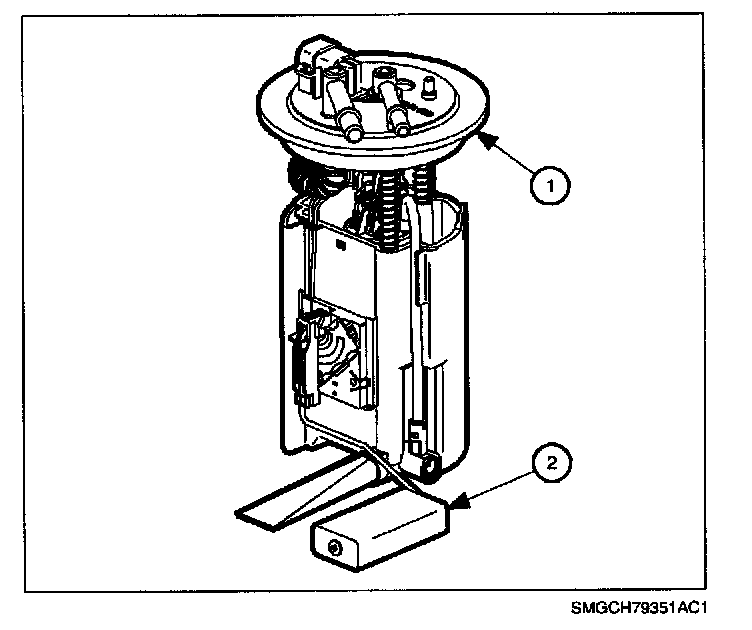 1

2

SMGCH79351AC1