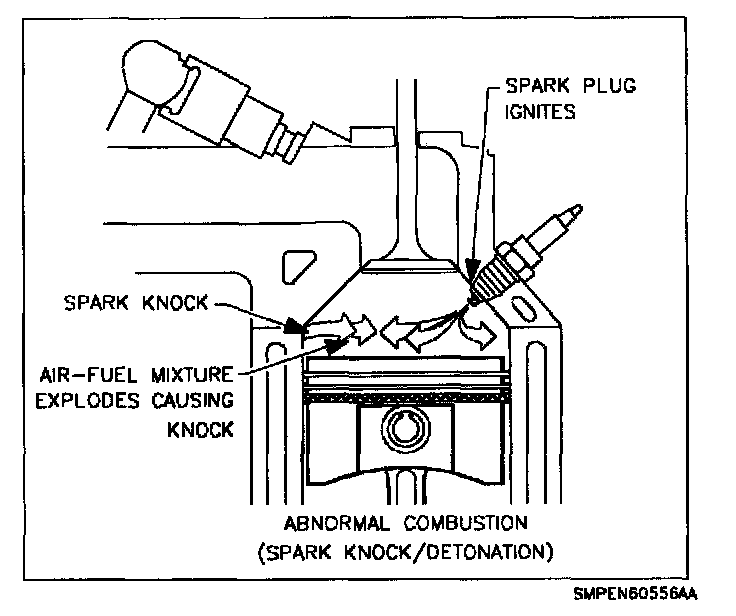 SPARK PLUG IGNITES

SPARK KNOCK

AIR-FUEL MIXTURE EXPLODES CAUSING KNOCK

ABNORMAL COMBUSTION (SPARK KNOCK/DETONATION)

SMPEN60556AA