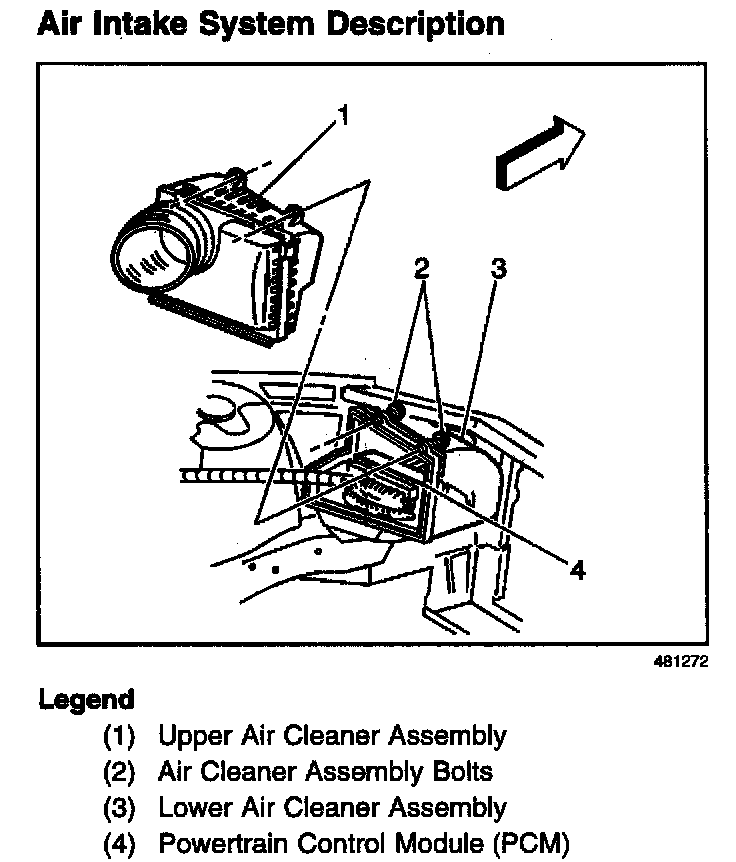 Air Intake System Description

1

2

3

4

481272

Legend

(1) Upper Air Cleaner Assembly
(2) Air Cleaner Assembly Bolts
(3) Lower Air Cleaner Assembly
(4) Powertrain Control Module (PCM)