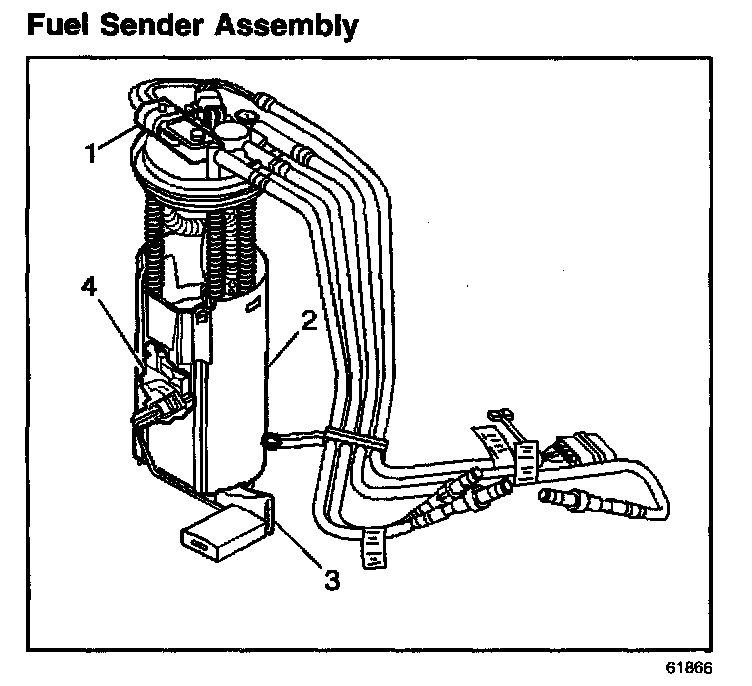 Fuel Sender Assembly

1

4

2

3

61866