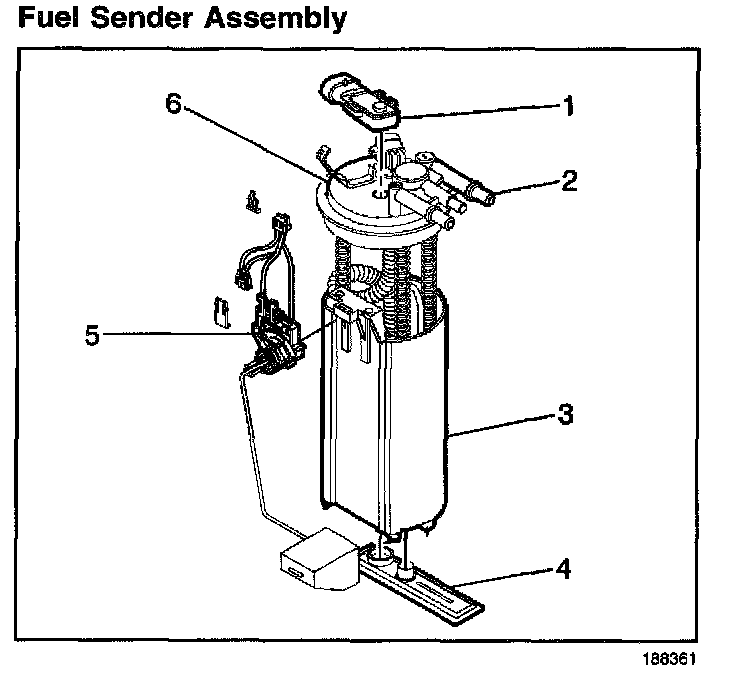 Fuel Sender Assembly

6
1
2
5
3
4

188361