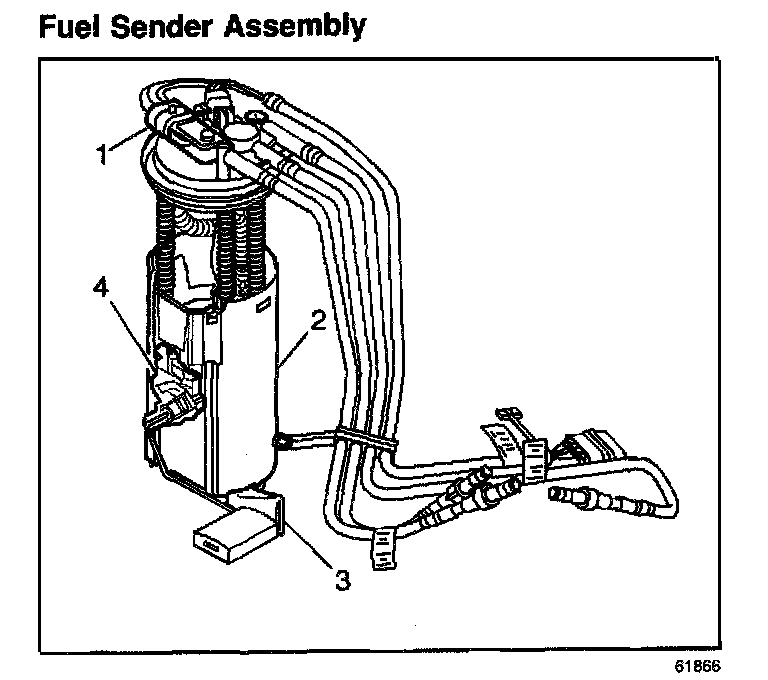 Fuel Sender Assembly

1

4

2

3

61866