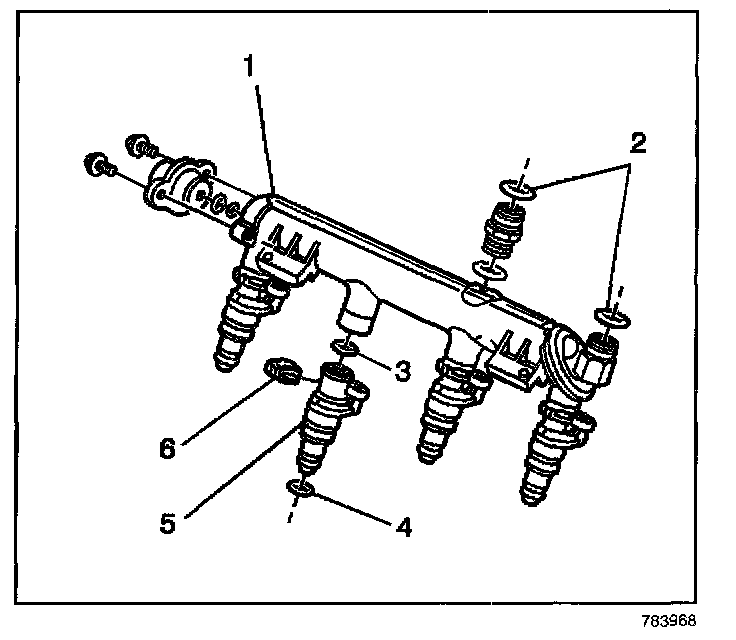 1
2
3
6
5
4
783968