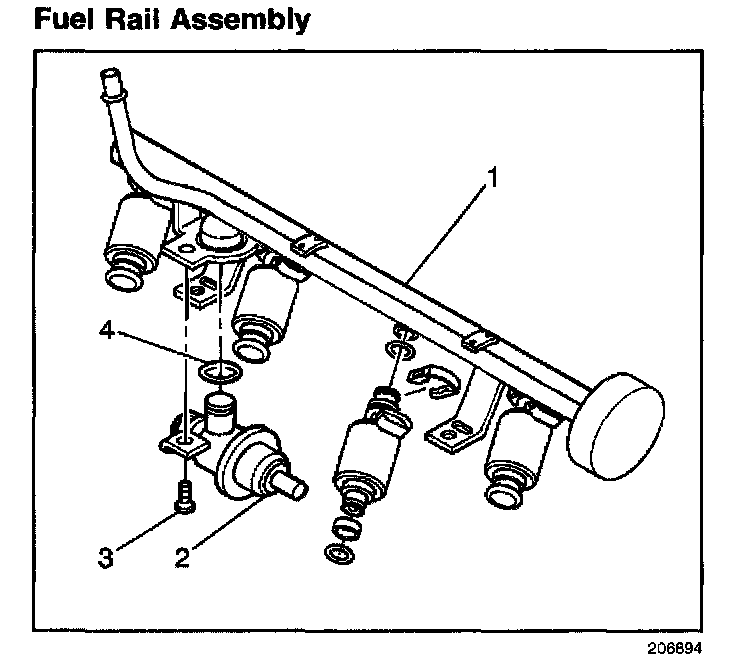 Fuel Rail Assembly

1

4

3

2

206894