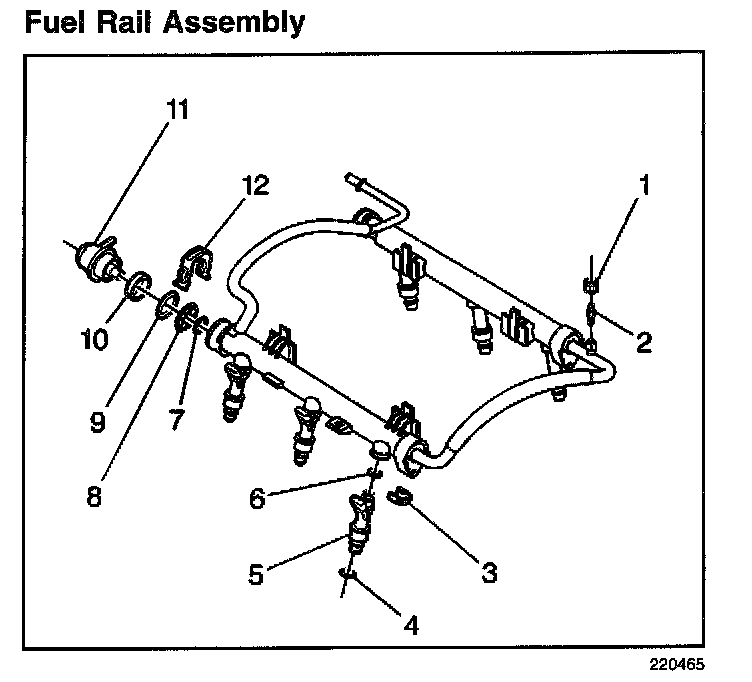 Fuel Rail Assembly

11
12
1
2
10
9
7
8
6
5
3
4

220465